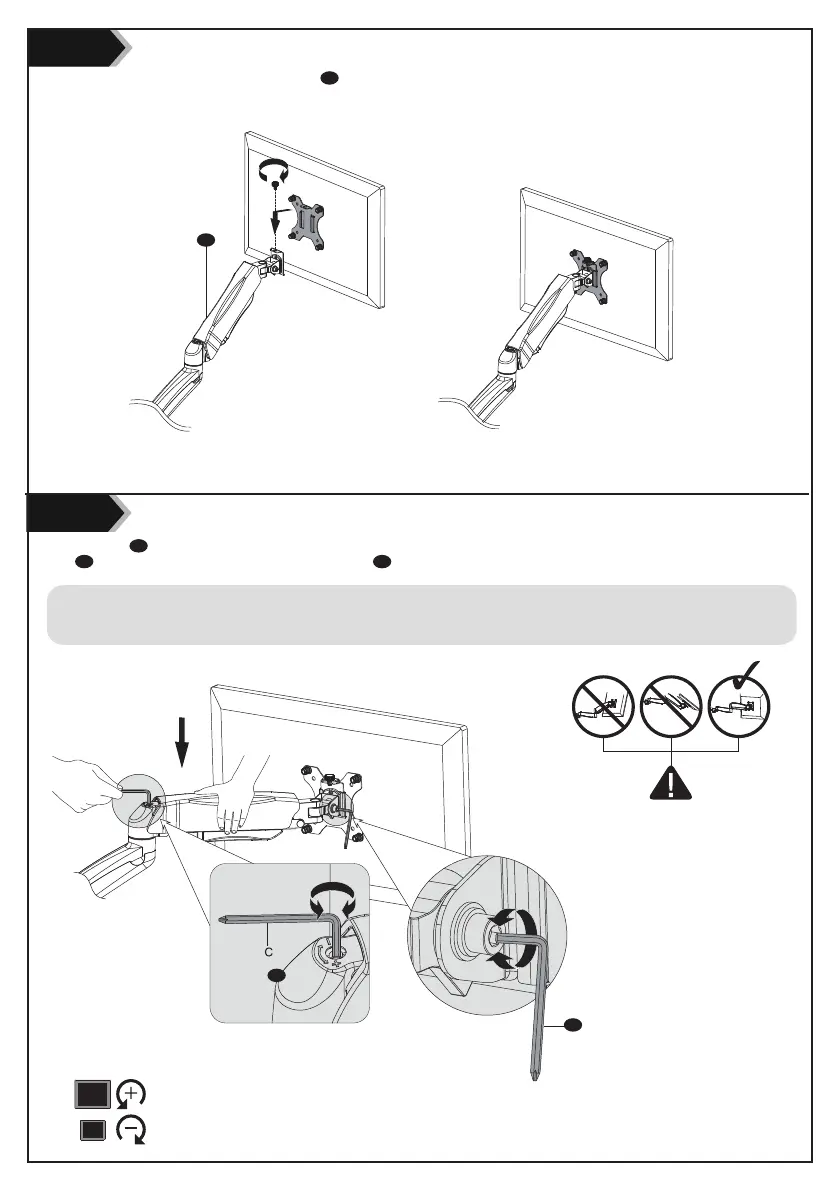 C