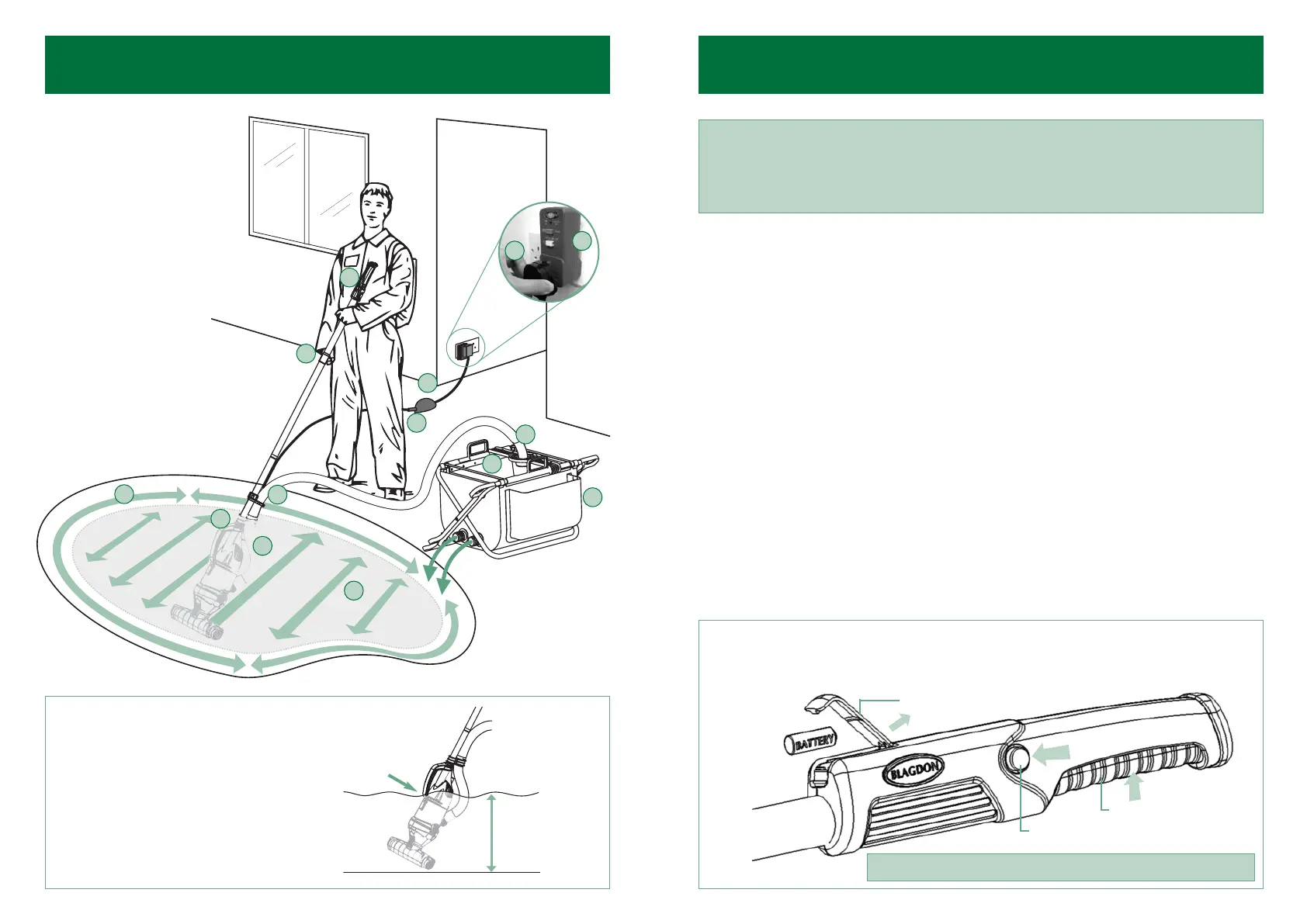 BATTERY

BLAGDON