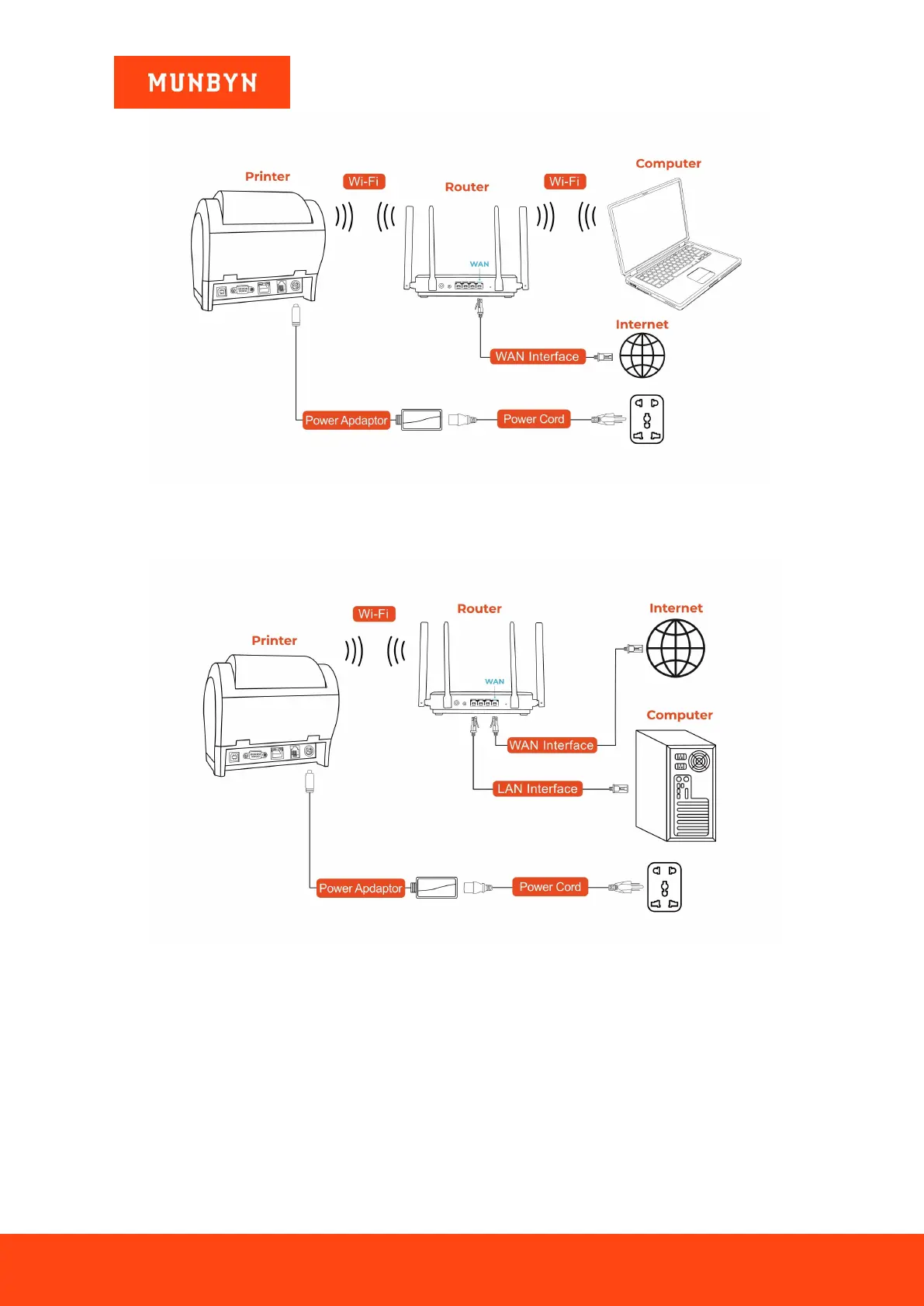 MUNBYN

Printer
Wi-Fi
Router
Wi-Fi
Computer
WAN
Internet
WAN Interface
Power Apdaptor
Power Cord

Wi-Fi
Router
Internet
Printer
WAN
Computer
WAN Interface
LAN Interface
Power Apdaptor
Power Cord