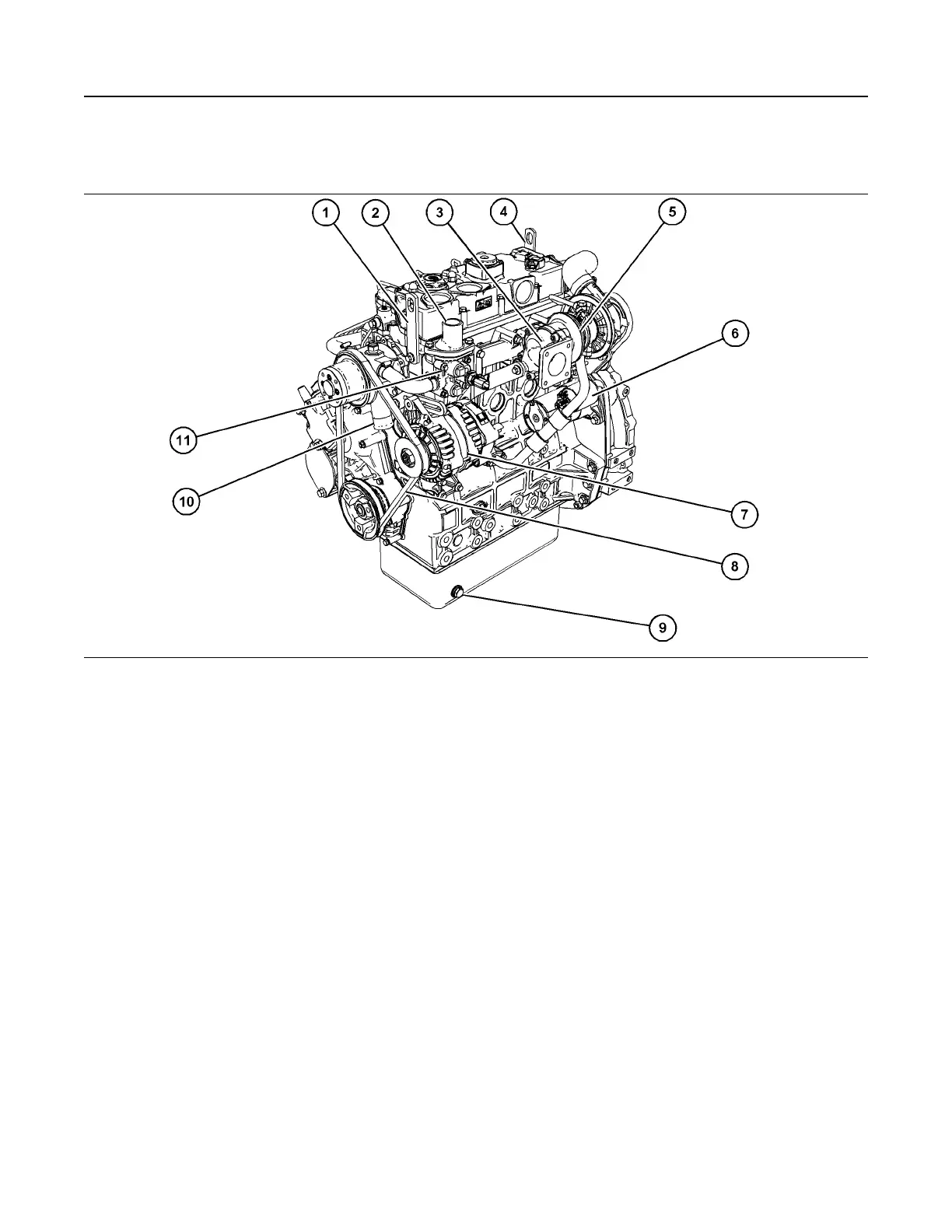 1
2
3
4
5
6
11
10
7
8
9