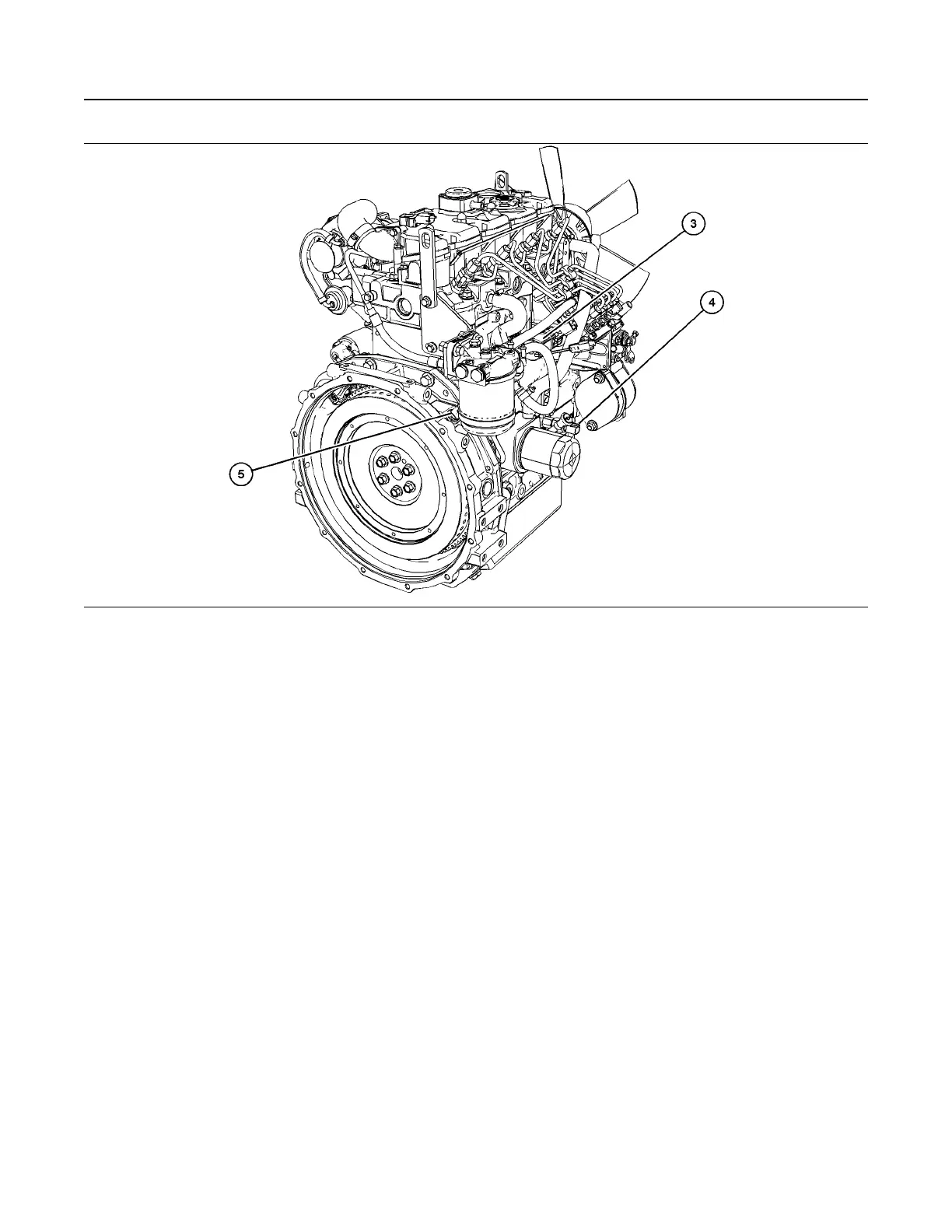 3

4

5