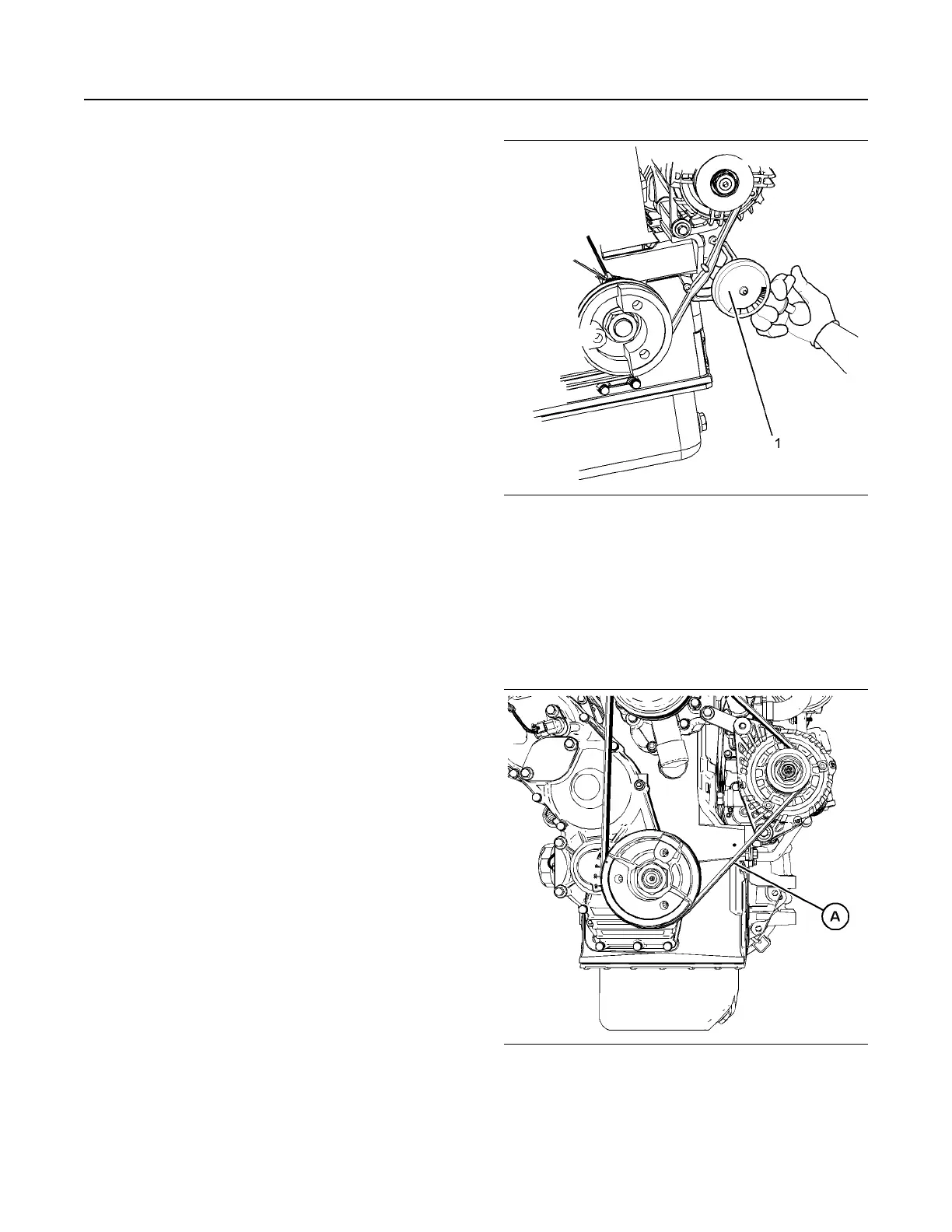 1

A