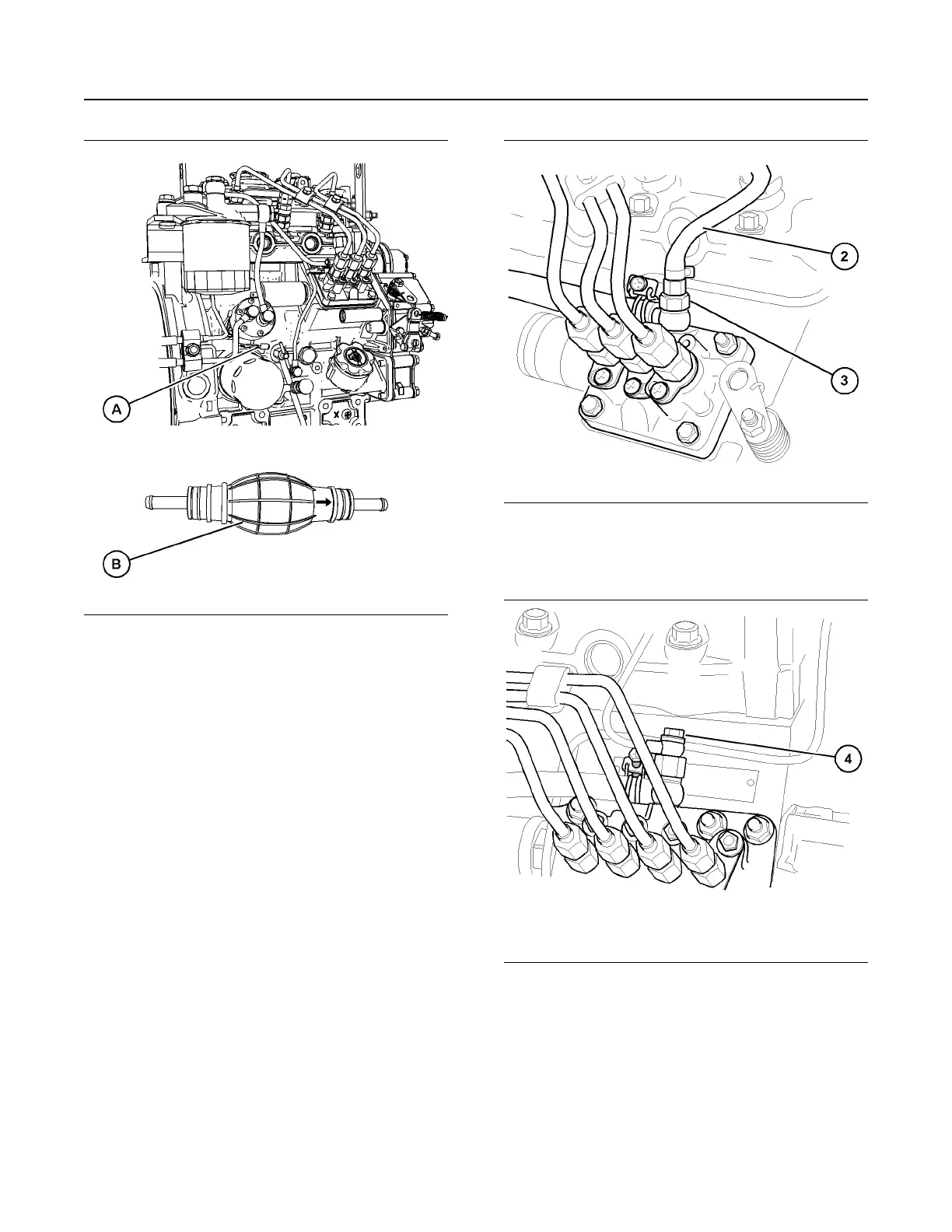 A

B

2

3

4