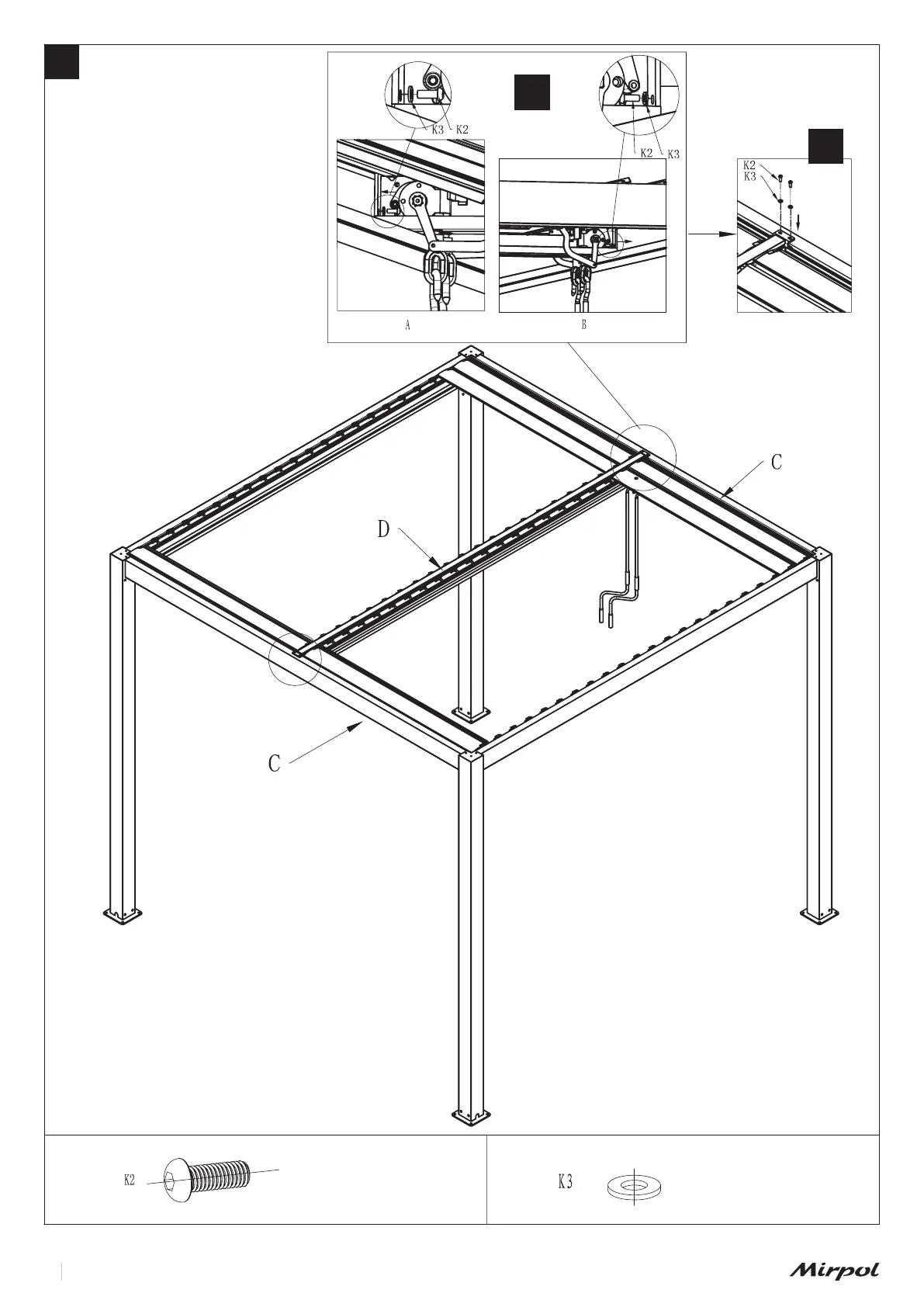 K3 K2

K2 K3

K2
K3

A

B

C

D

C

K2

K3

Mirpol