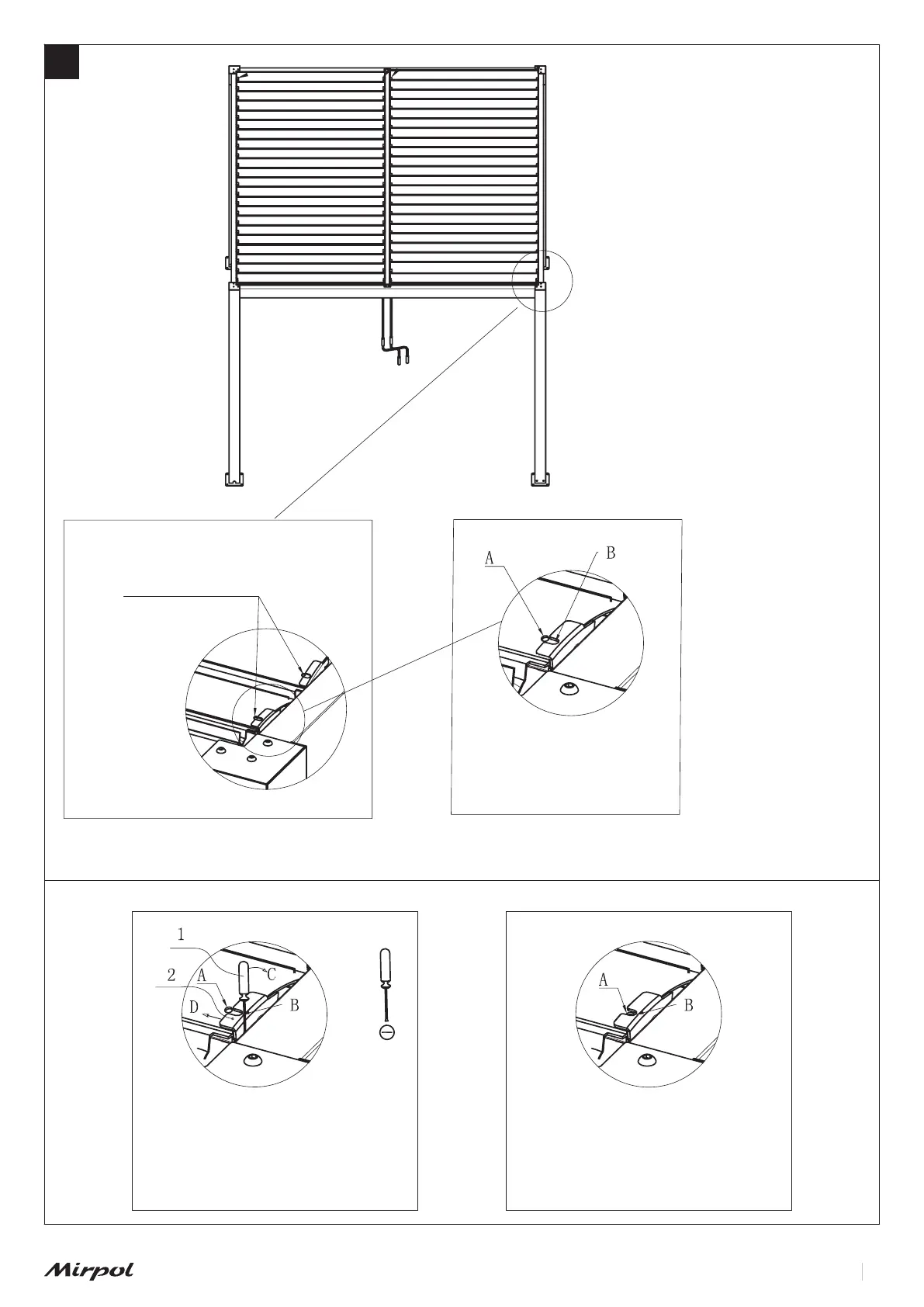 A

B

1

2

A

C

D

B

A

B

Mirpol