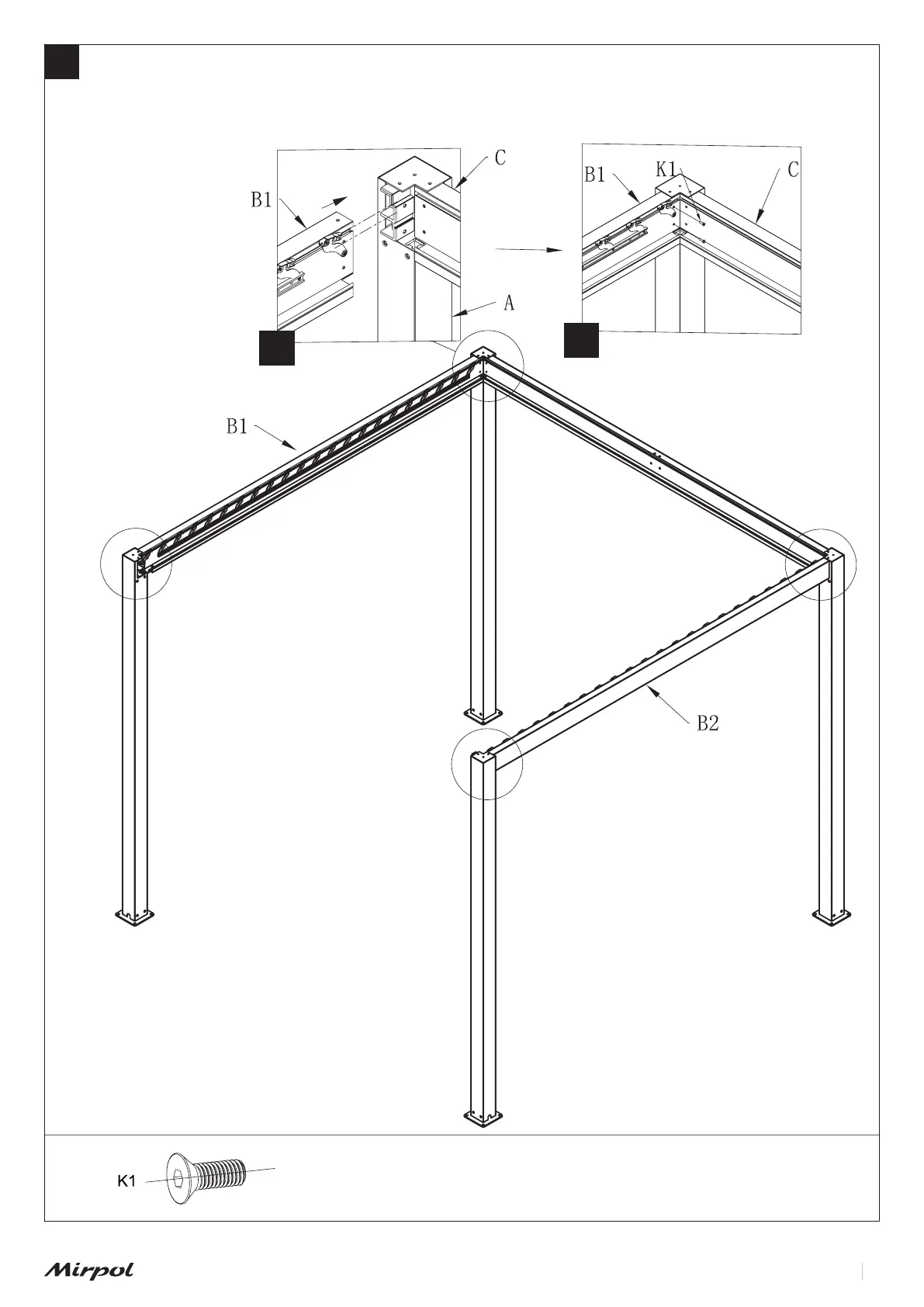 B1
C
A
B1
K1
C
B1
B2
K1
Mirpol