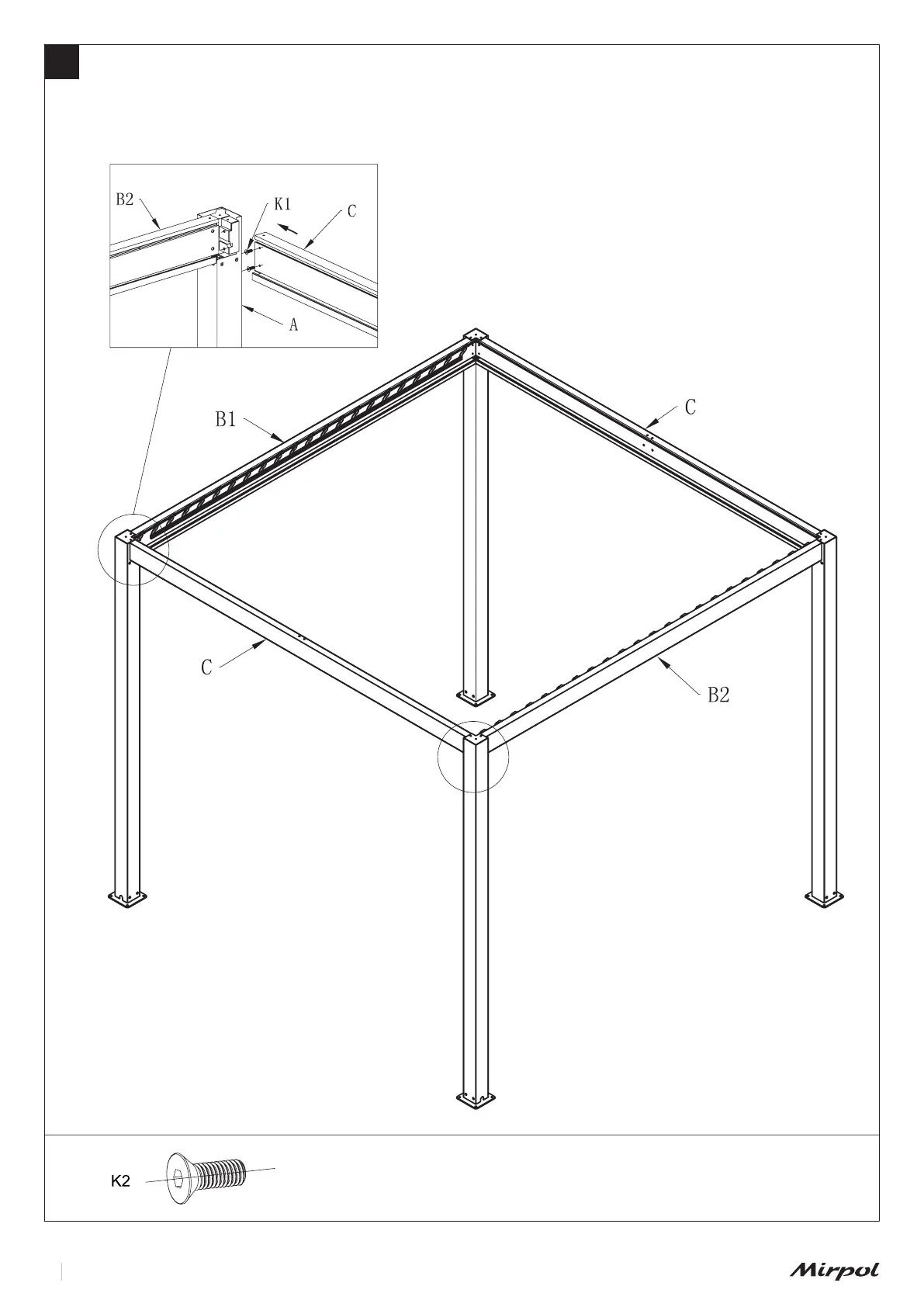 B2
K1
C
A
B1
C
C
B2
K2
Mirpol