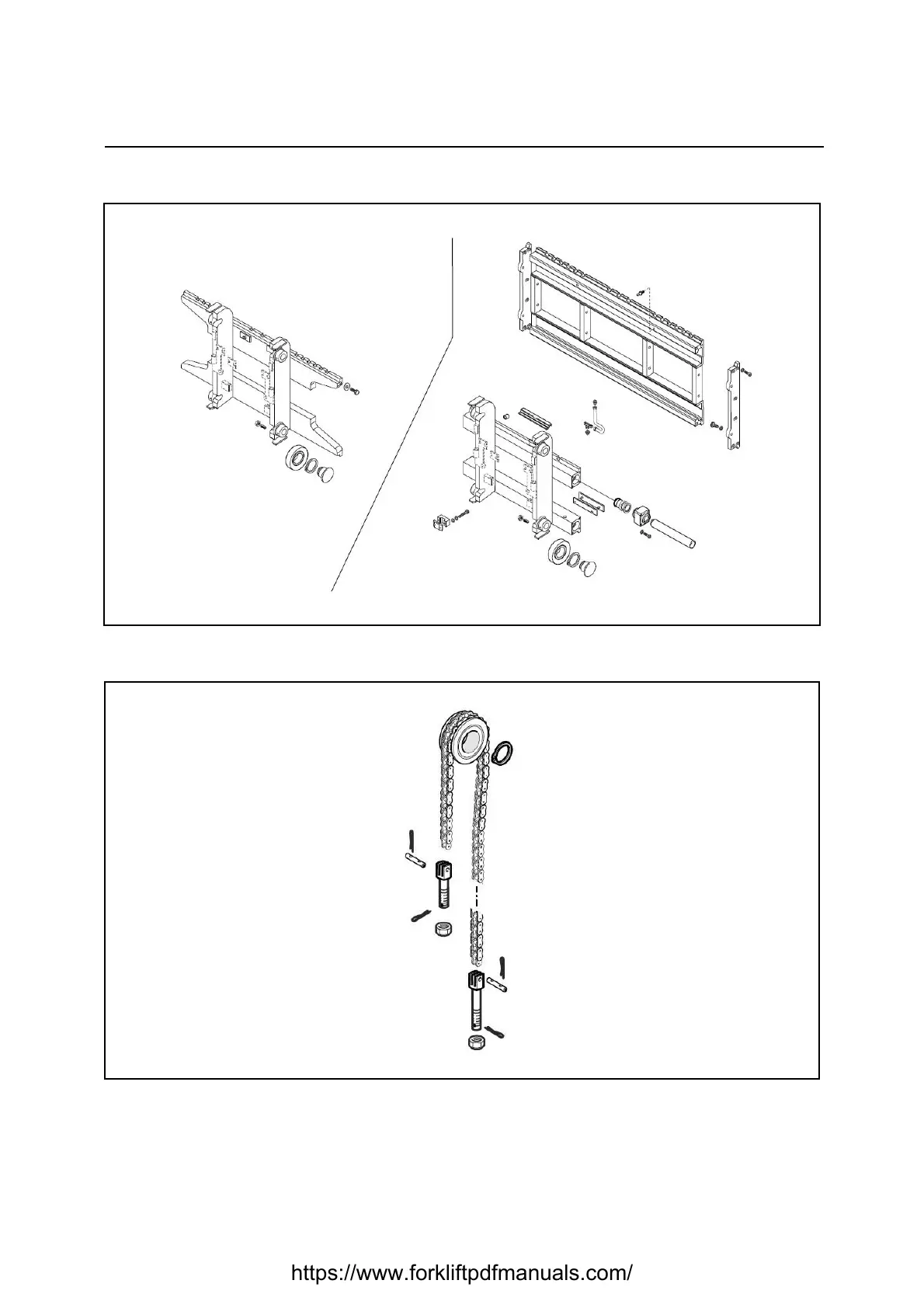 https://www.forkliftpdfmanuals.com/