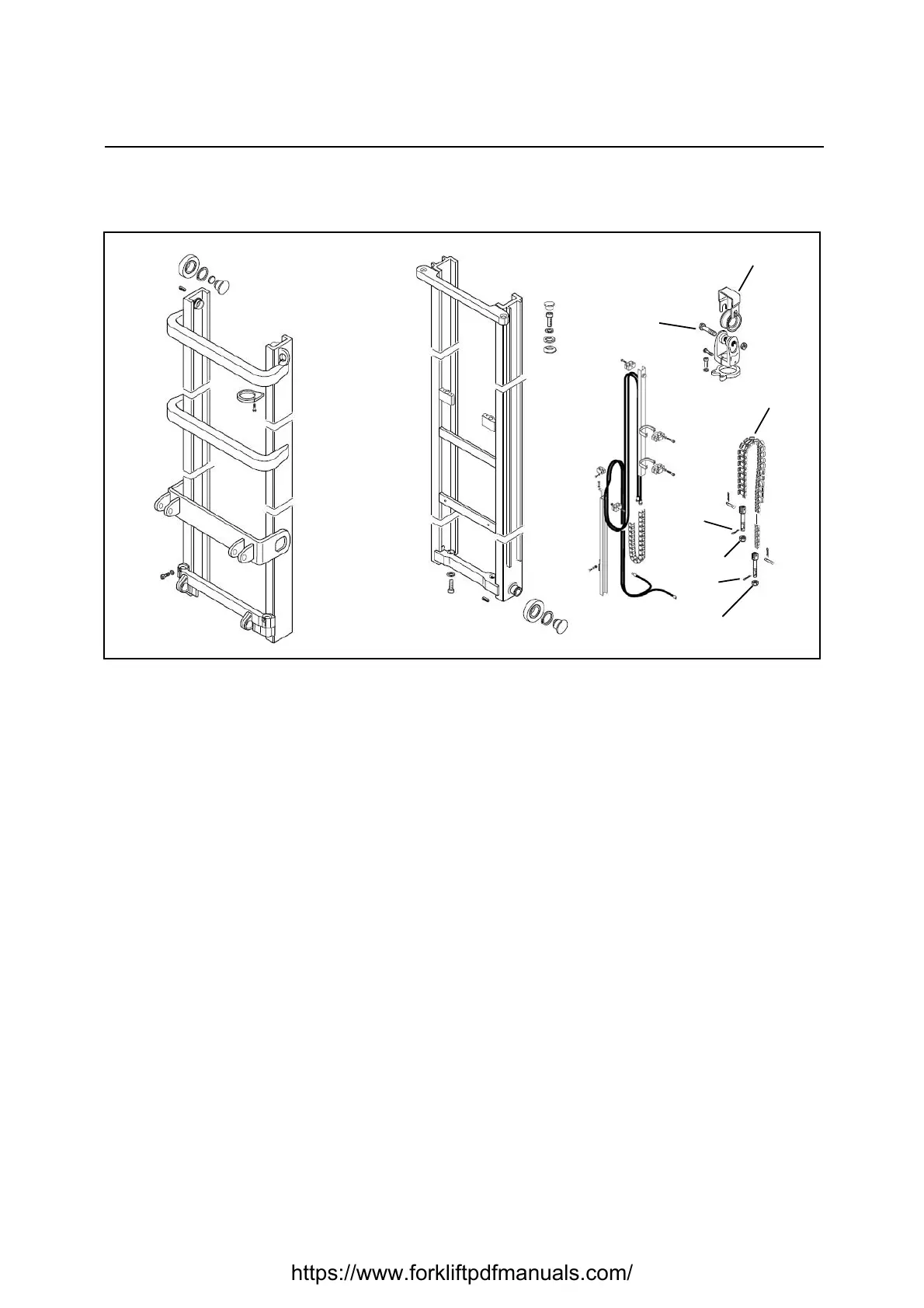 https://www.forkliftpdfmanuals.com/