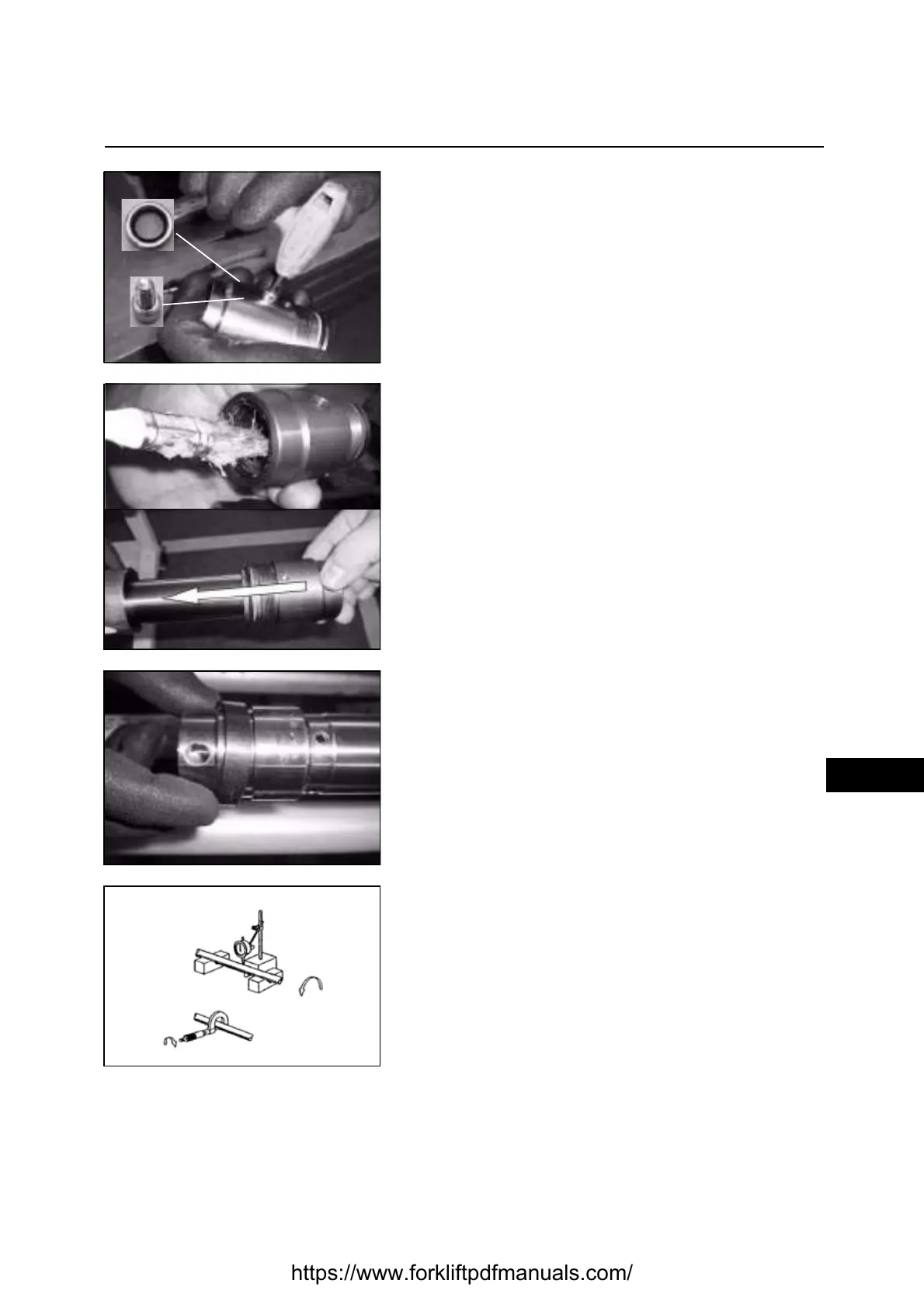 https://www.forkliftpdfmanuals.com/