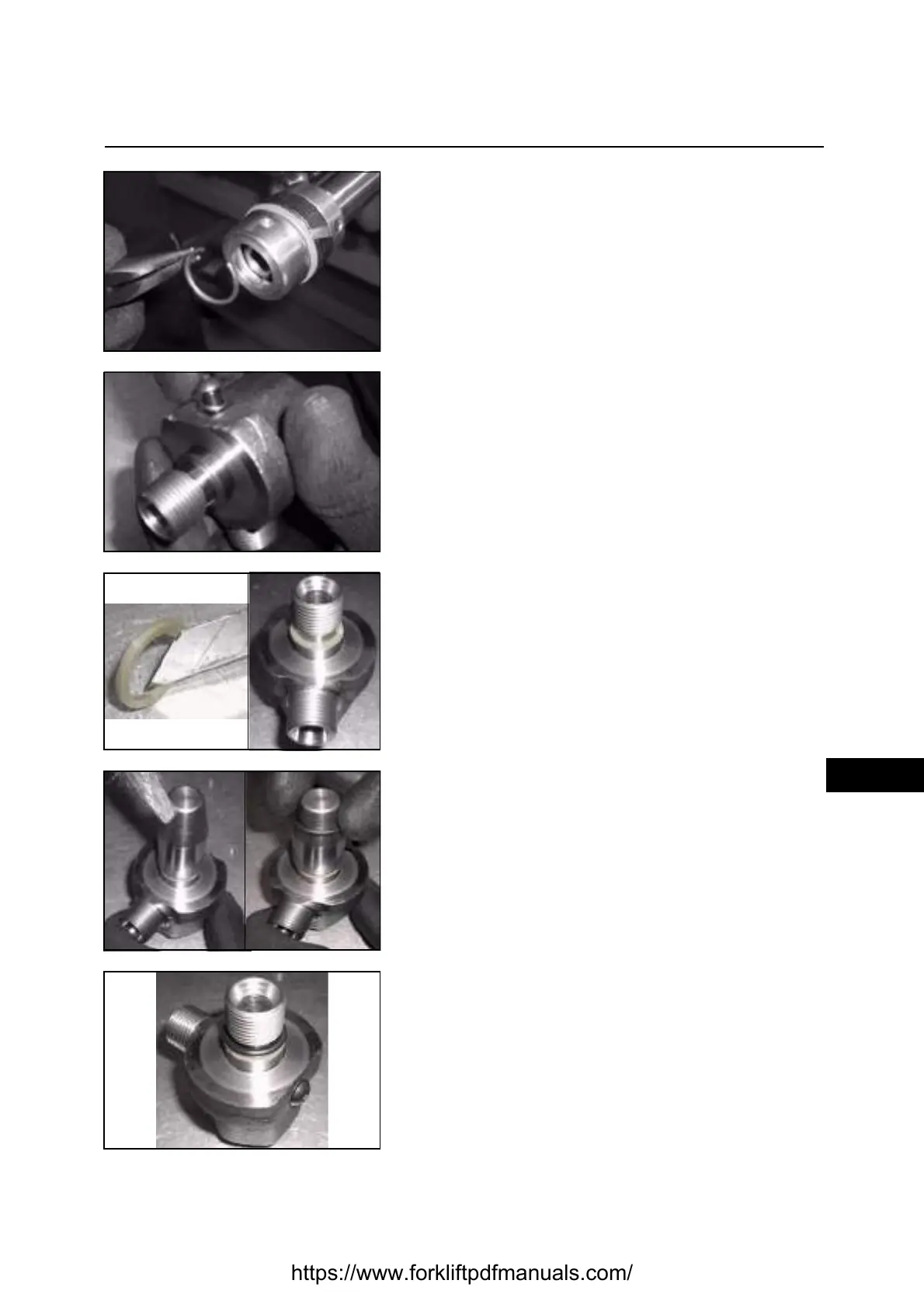 https://www.forkliftpdfmanuals.com/