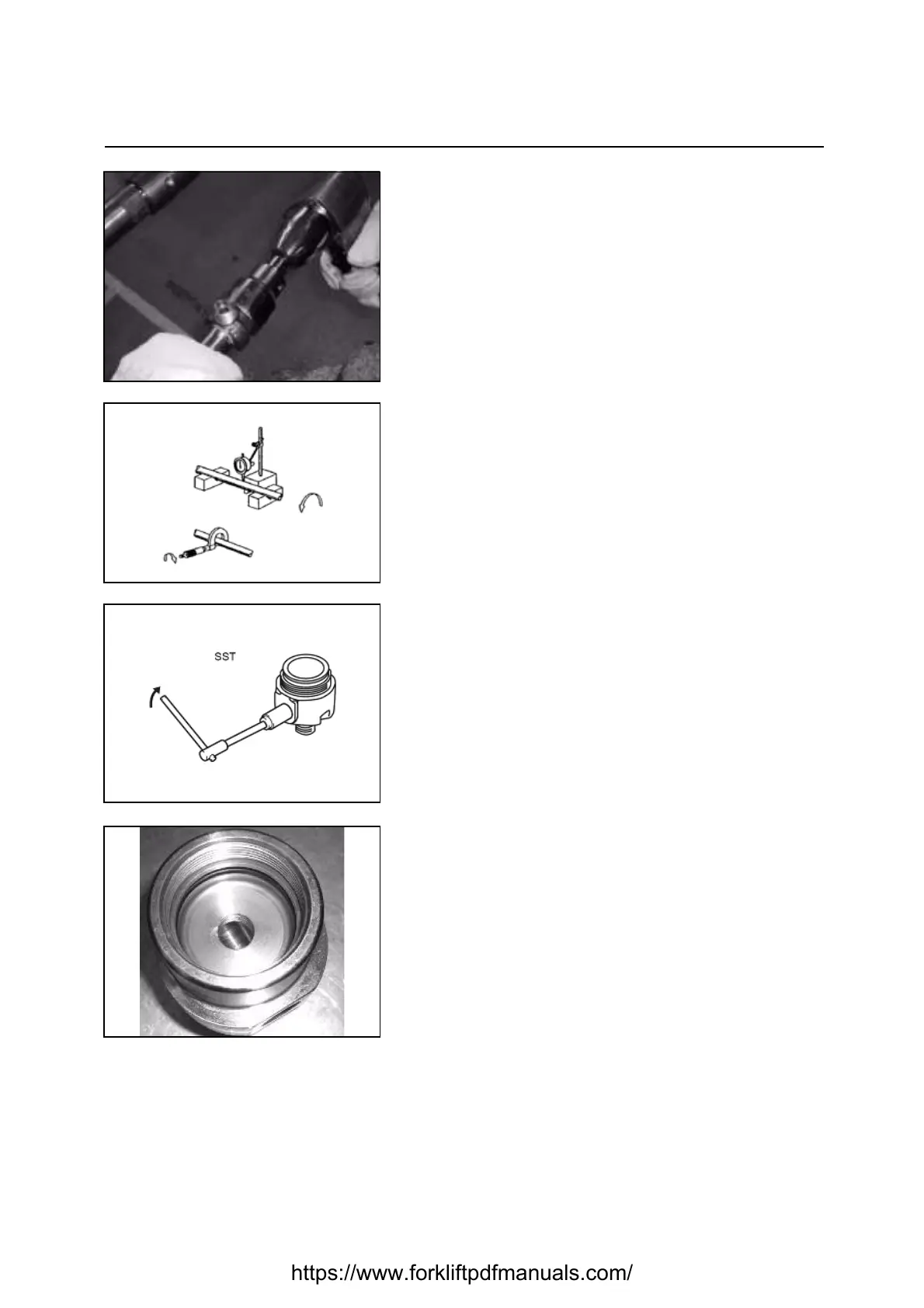 SST

https://www.forkliftpdfmanuals.com/