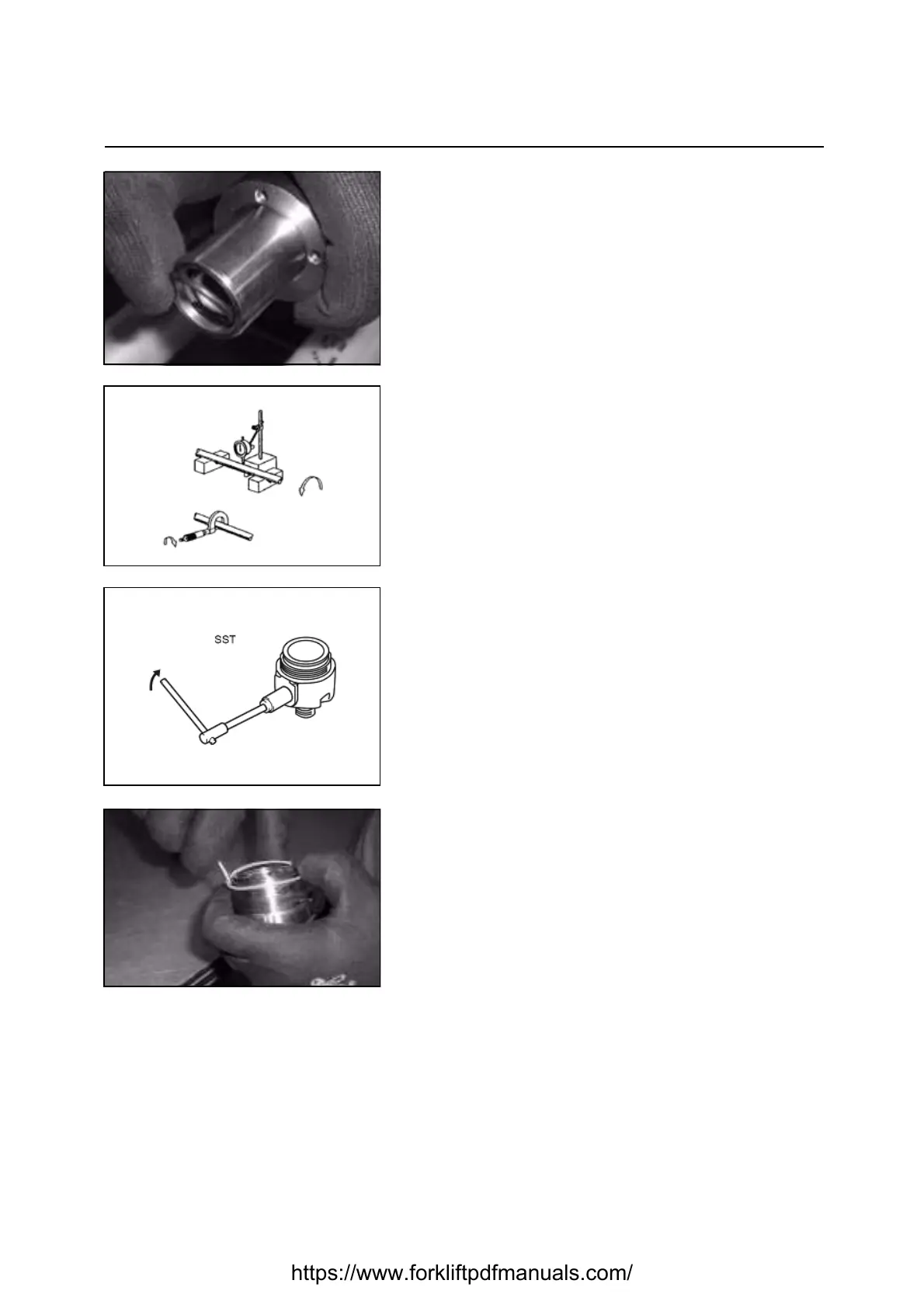 SST

https://www.forkliftpdfmanuals.com/