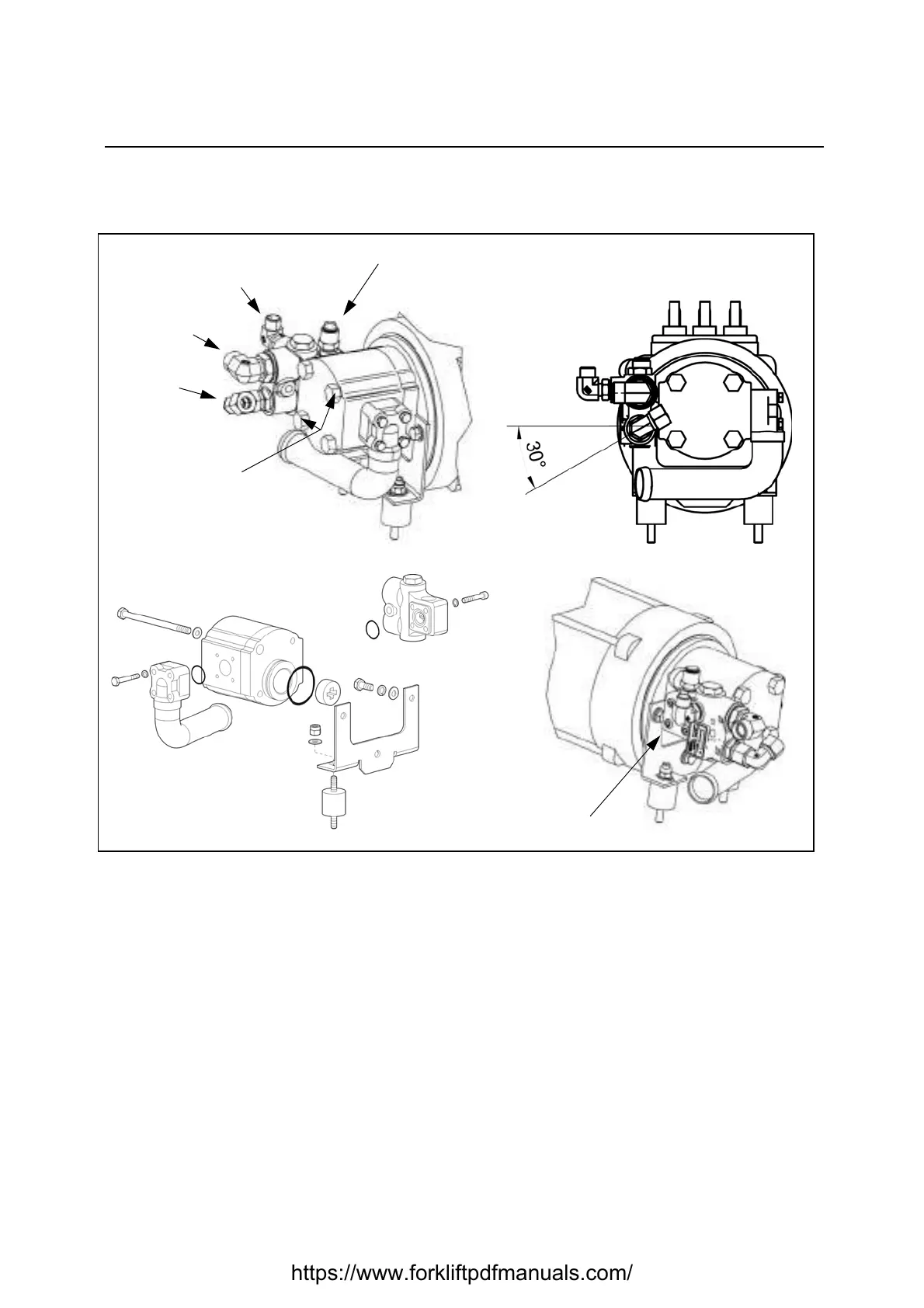 30°

https://www.forkliftpdfmanuals.com/