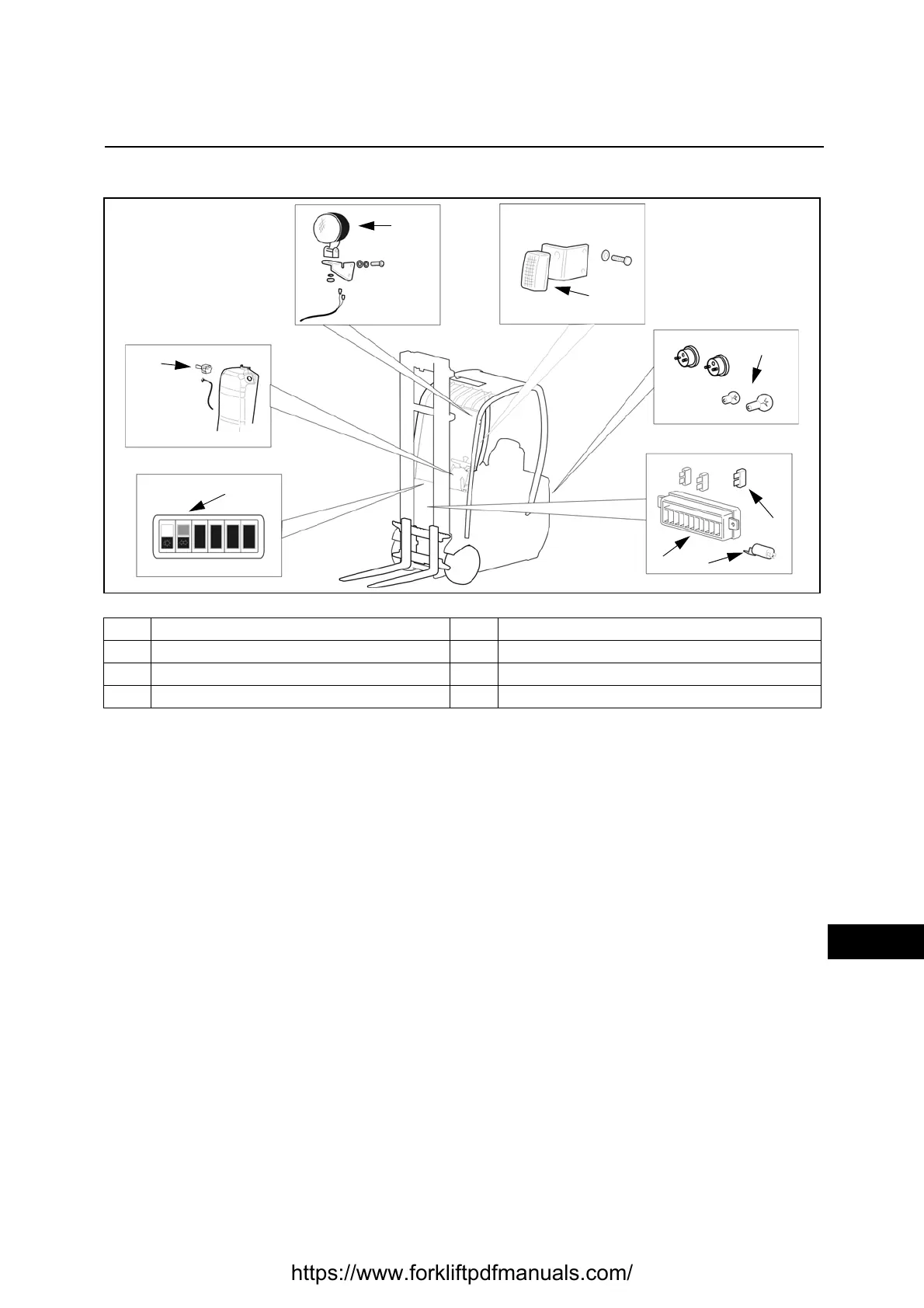 https://www.forkliftpdfmanuals.com/