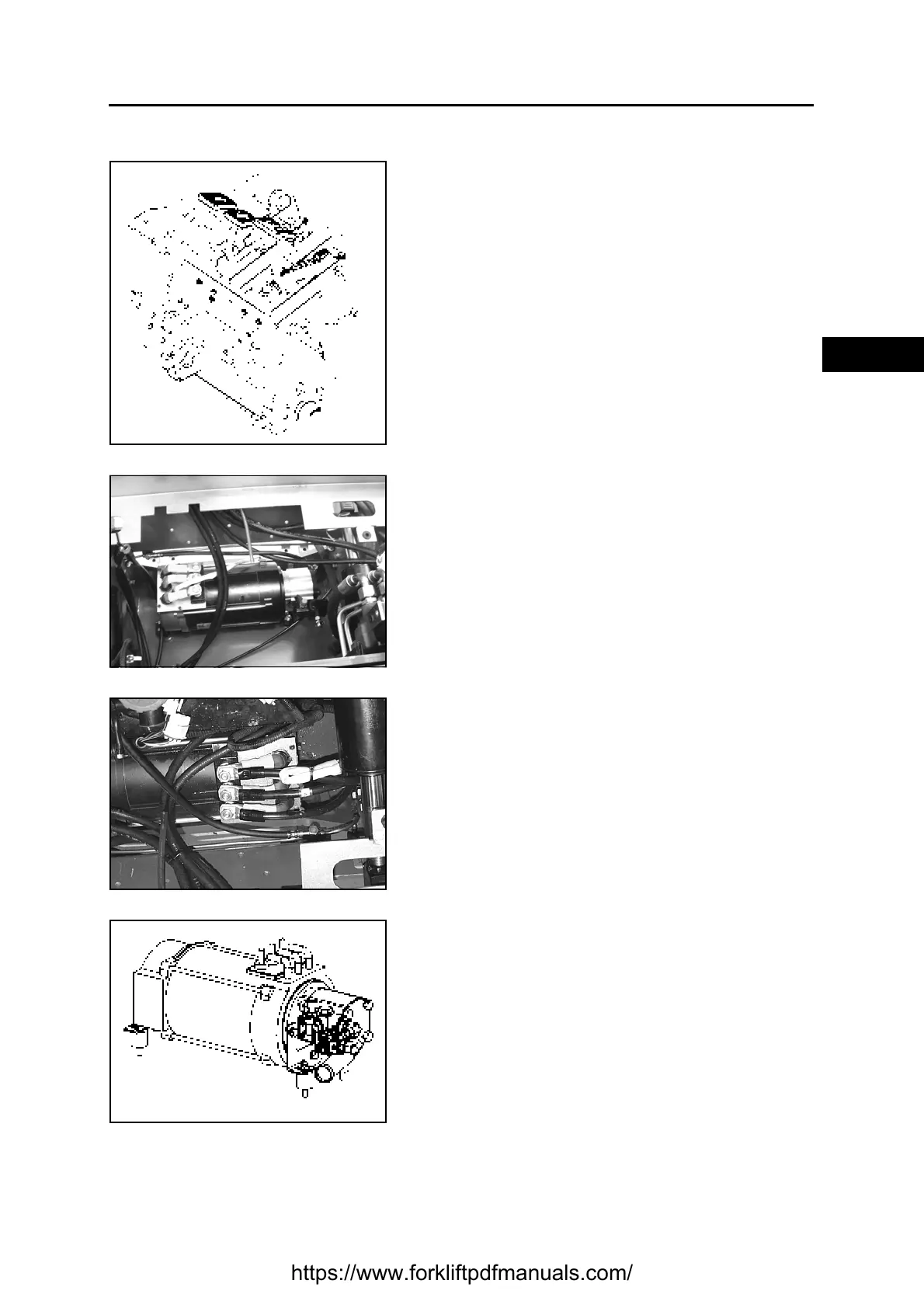 https://www.forkliftpdfmanuals.com/