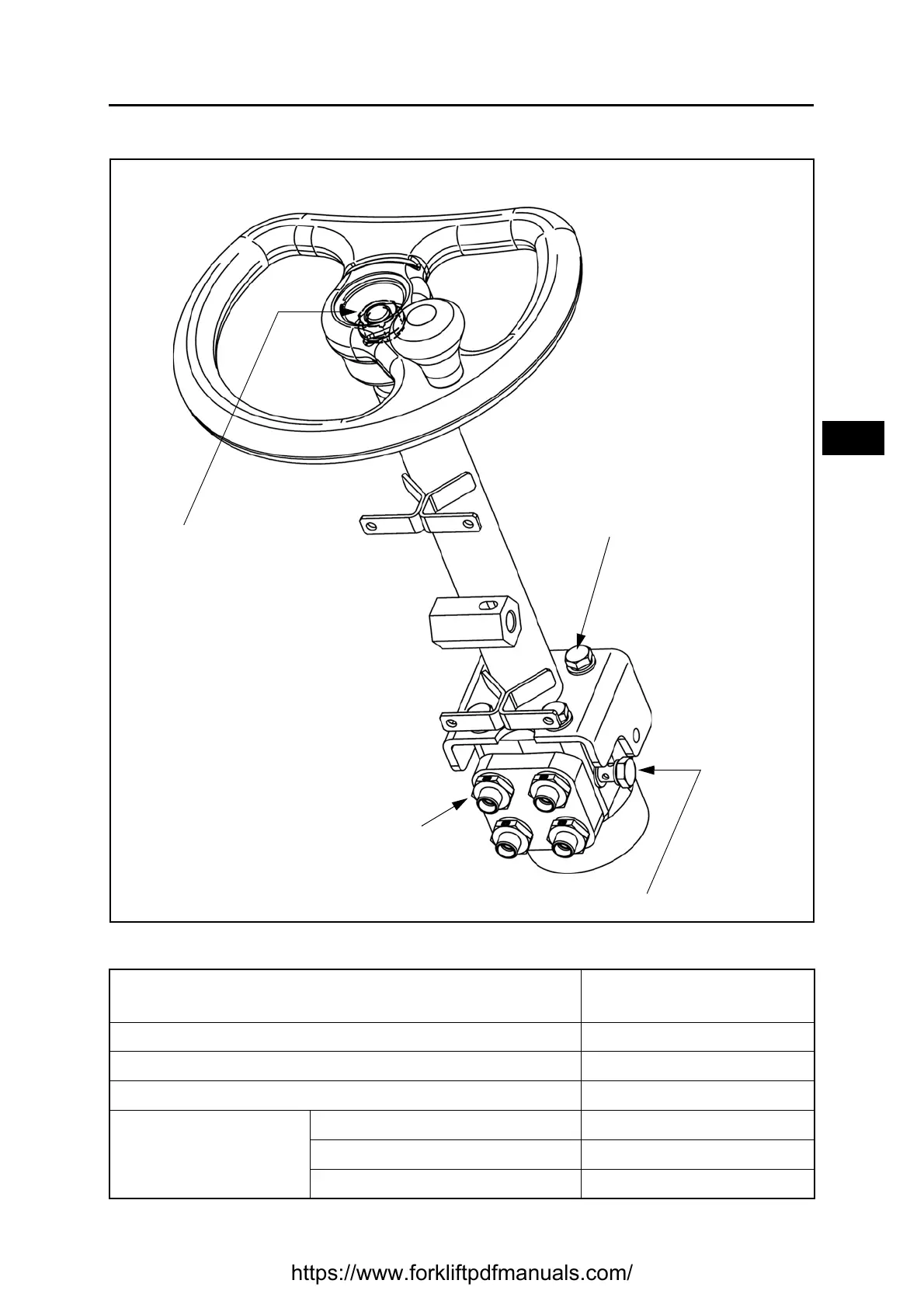 https://www.forkliftpdfmanuals.com/