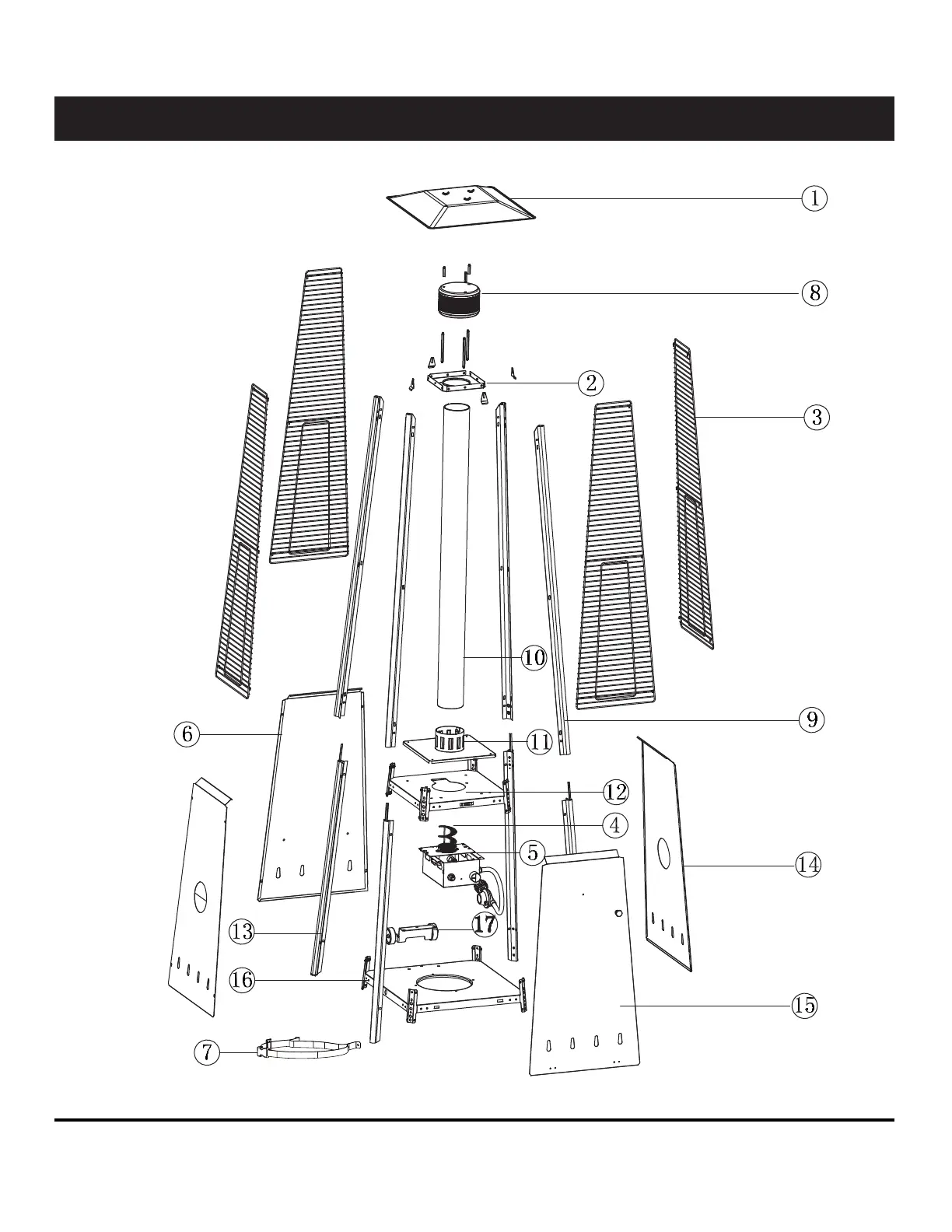 1
8
2
3
10
9
6
11
12
4
5
14
13
17
16
15
7