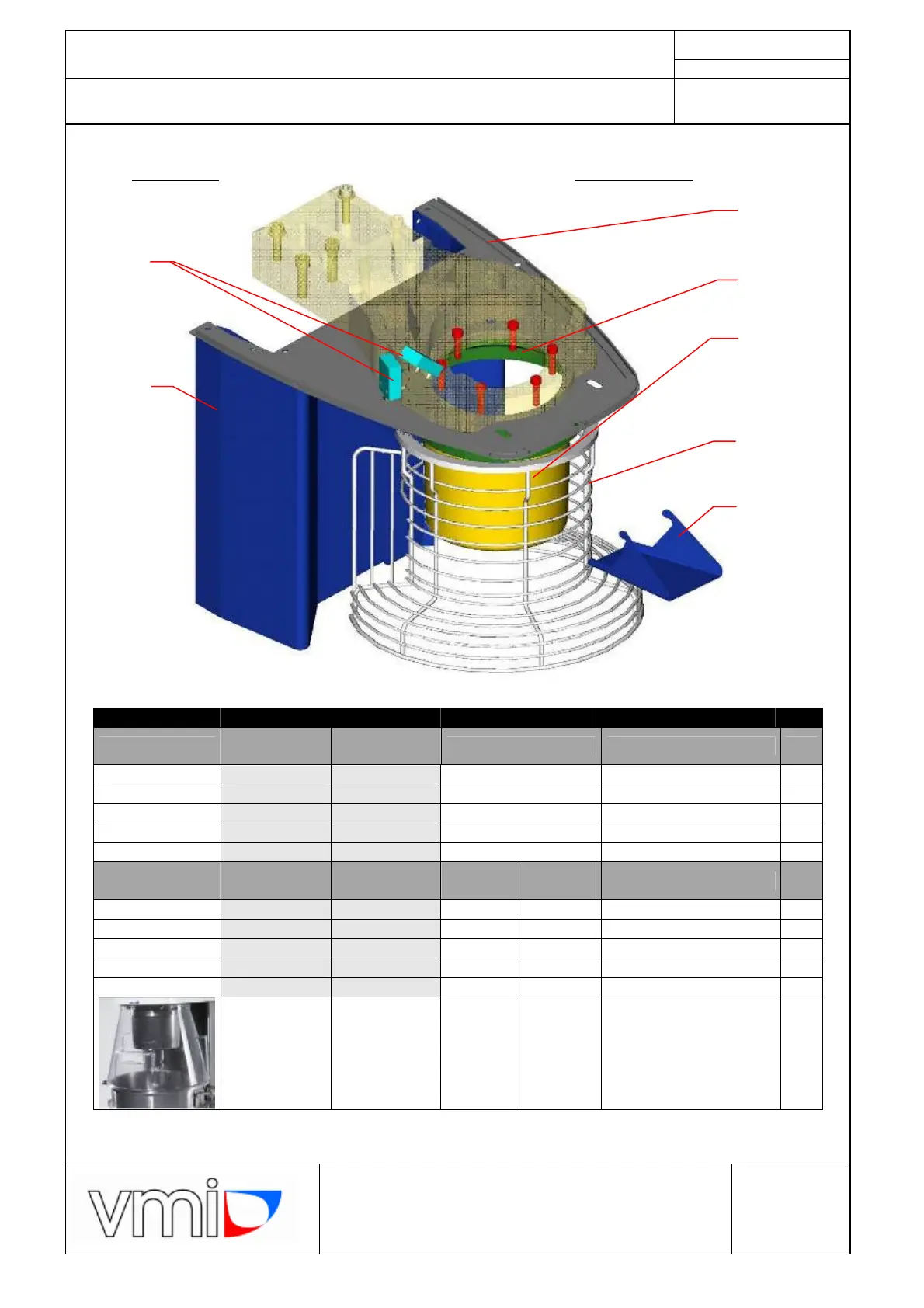 vmi