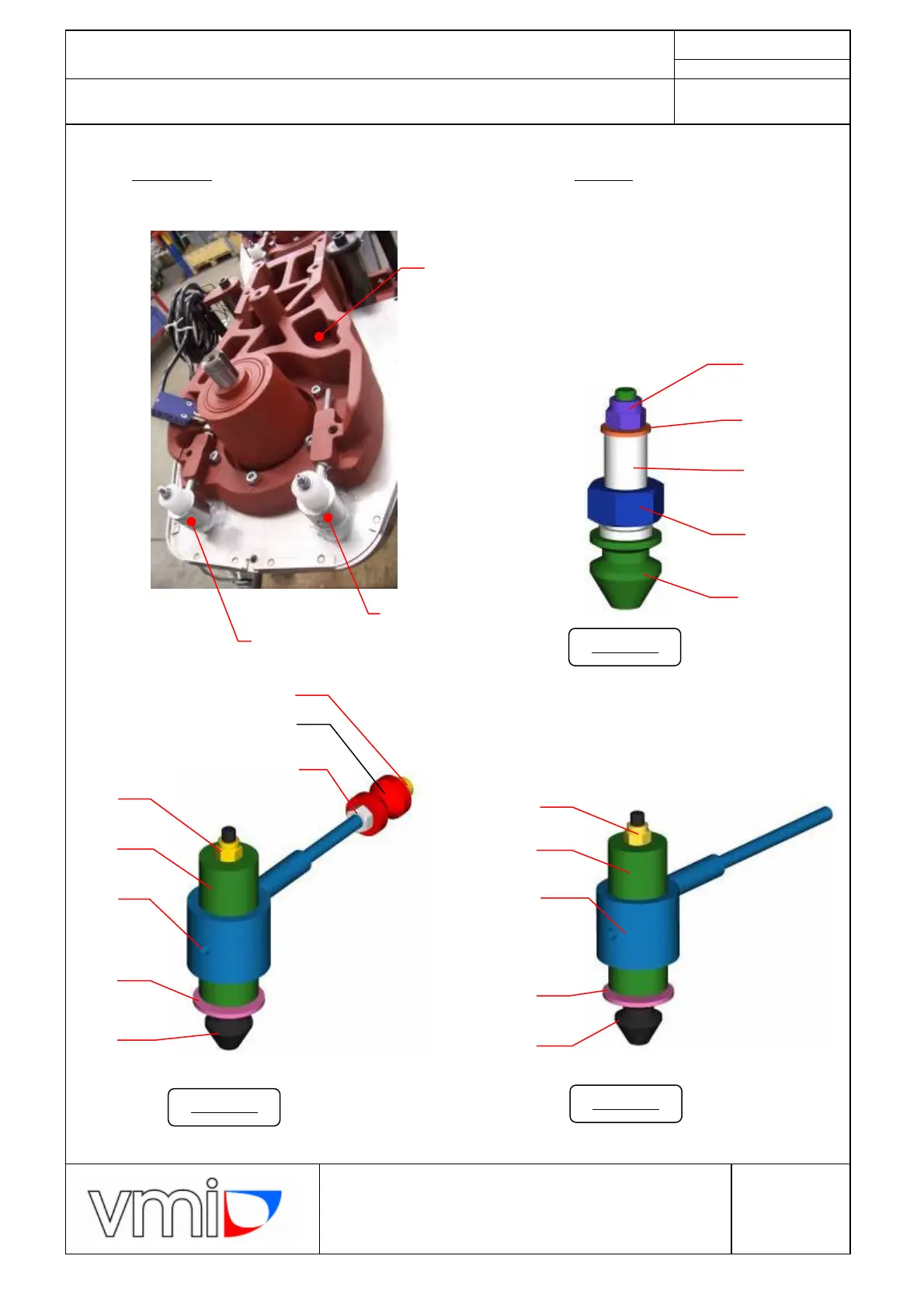 vmi