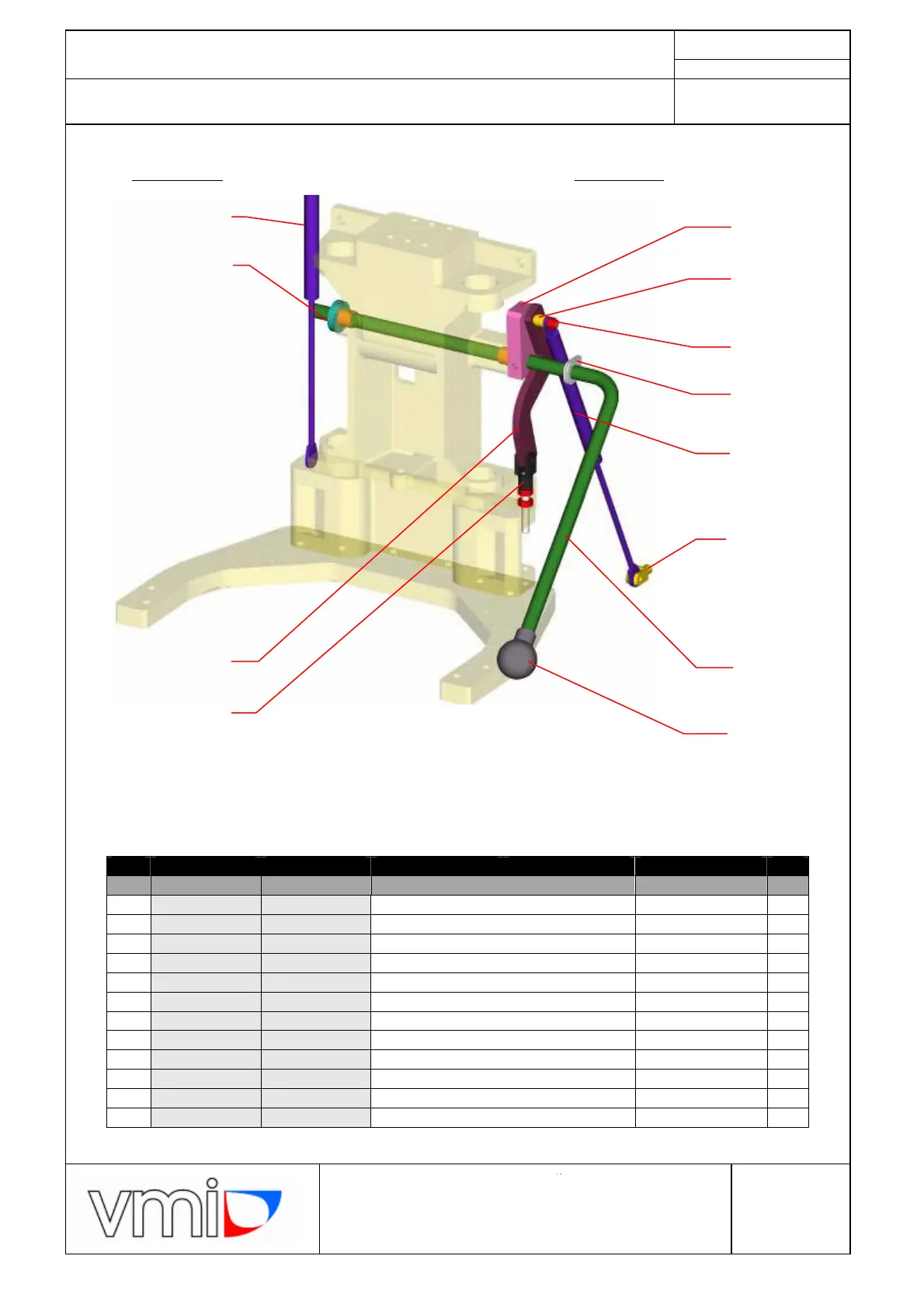 vmi