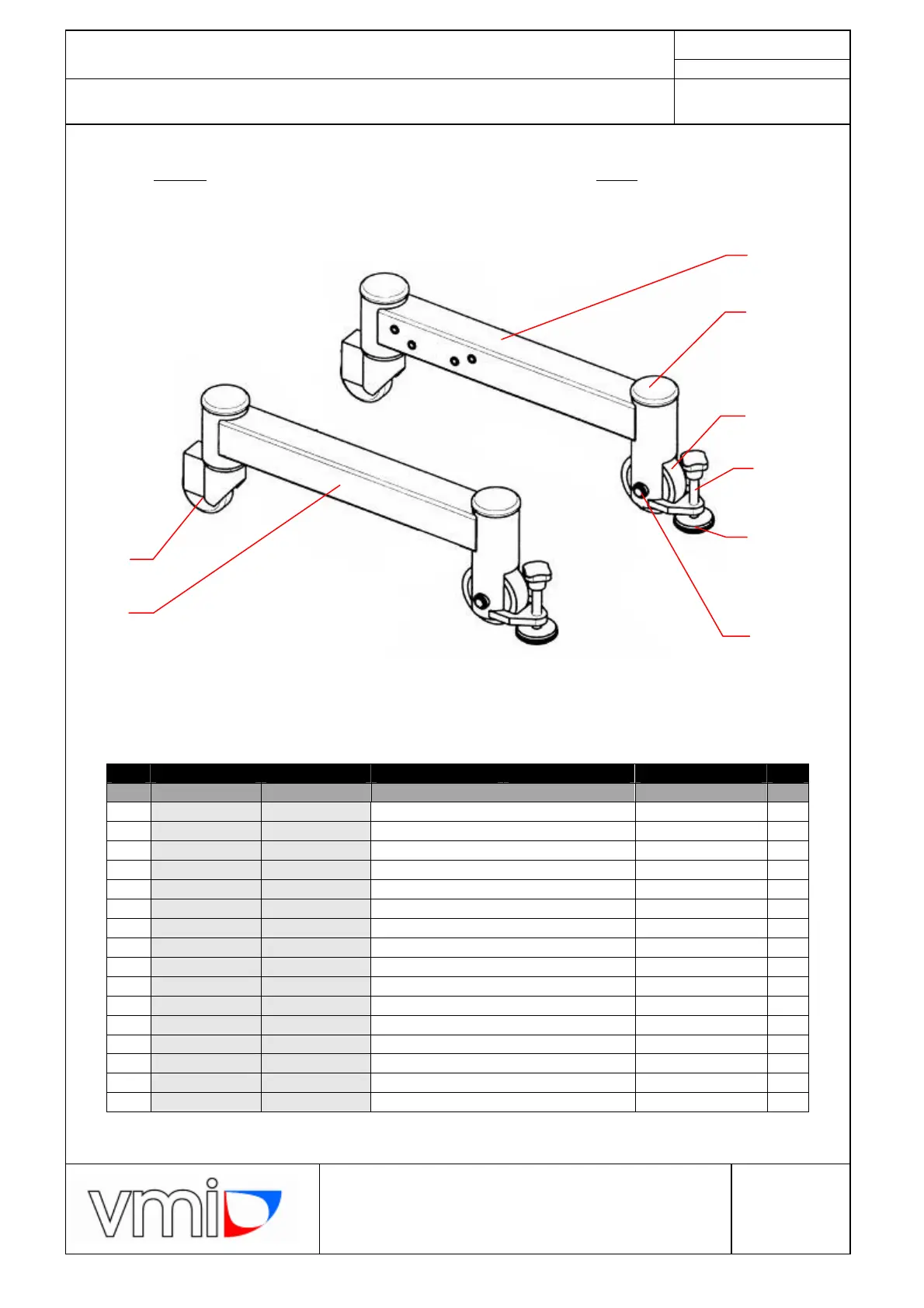 vmi