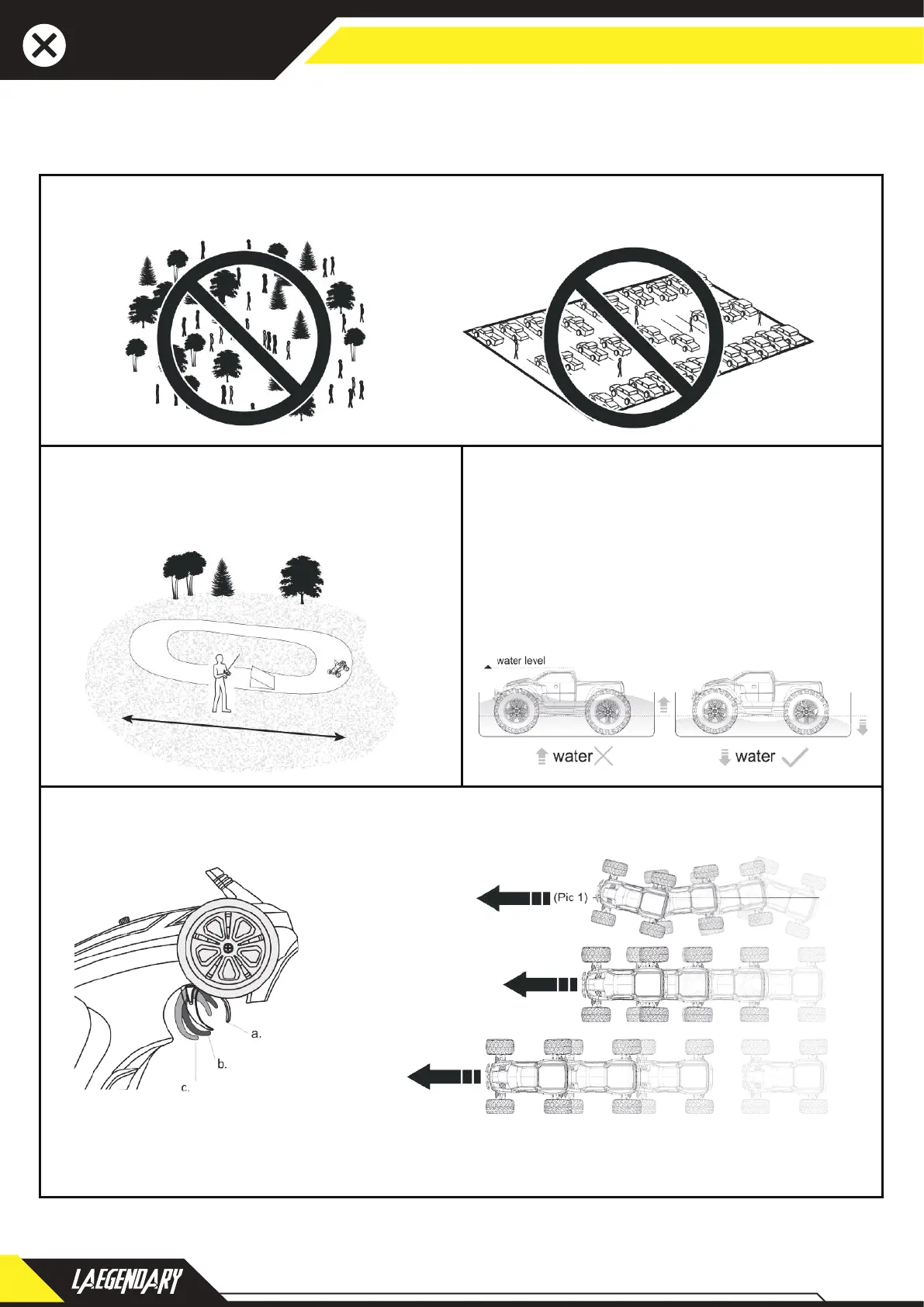 water level

water

water

(Pic 1)

a.

b.

c.

LAEGENDARY