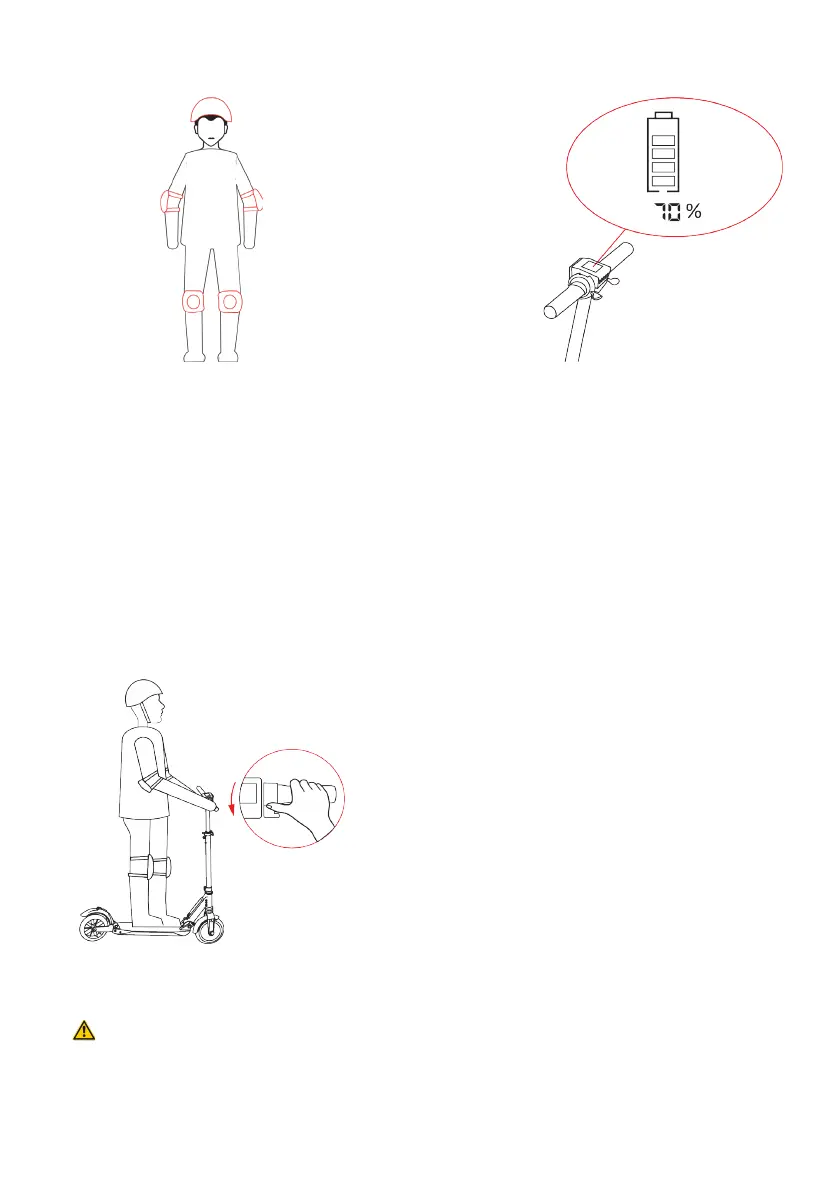 70 %