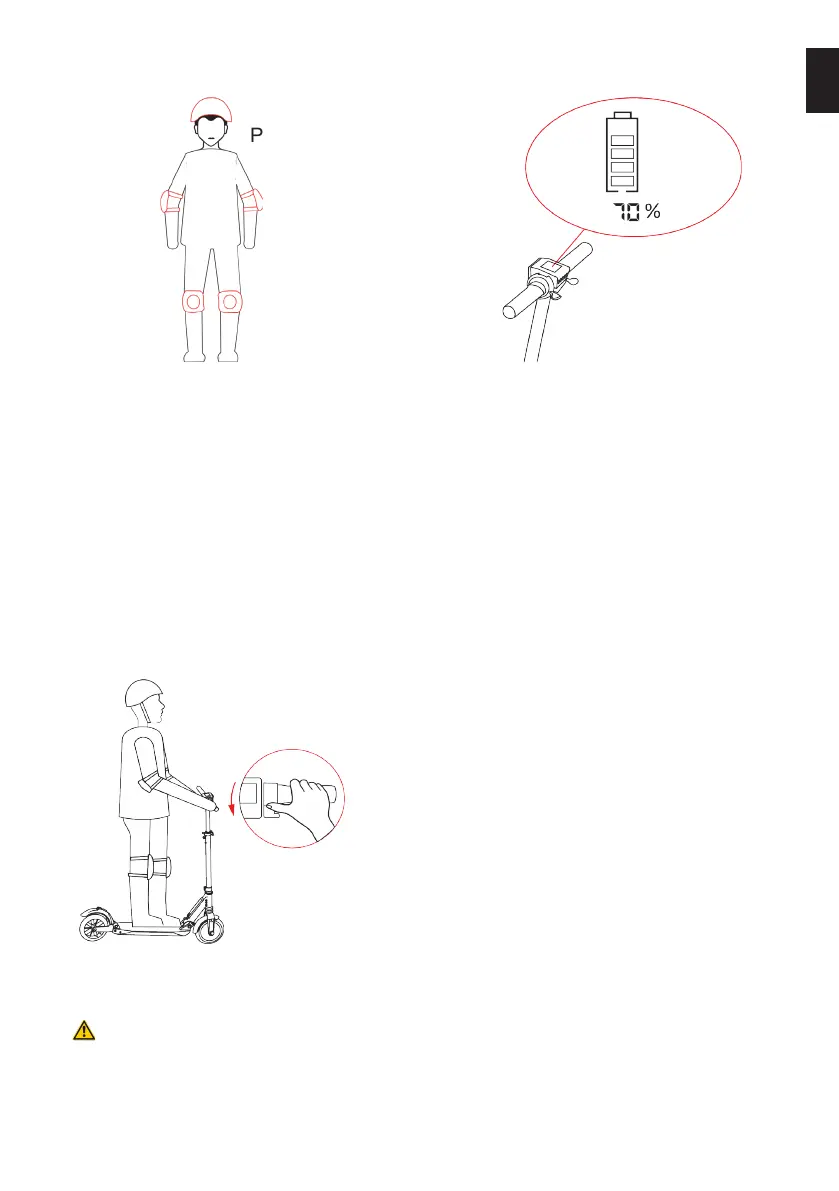 P

70 %