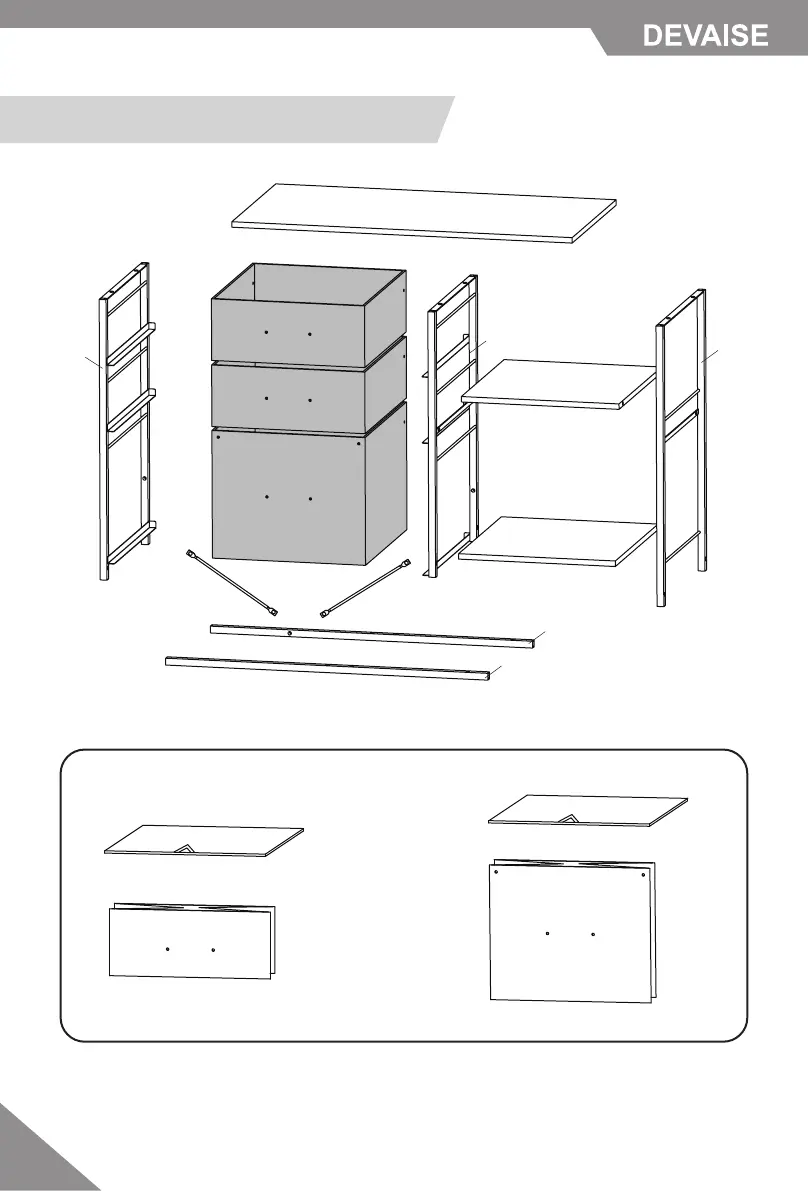 DEVAISE