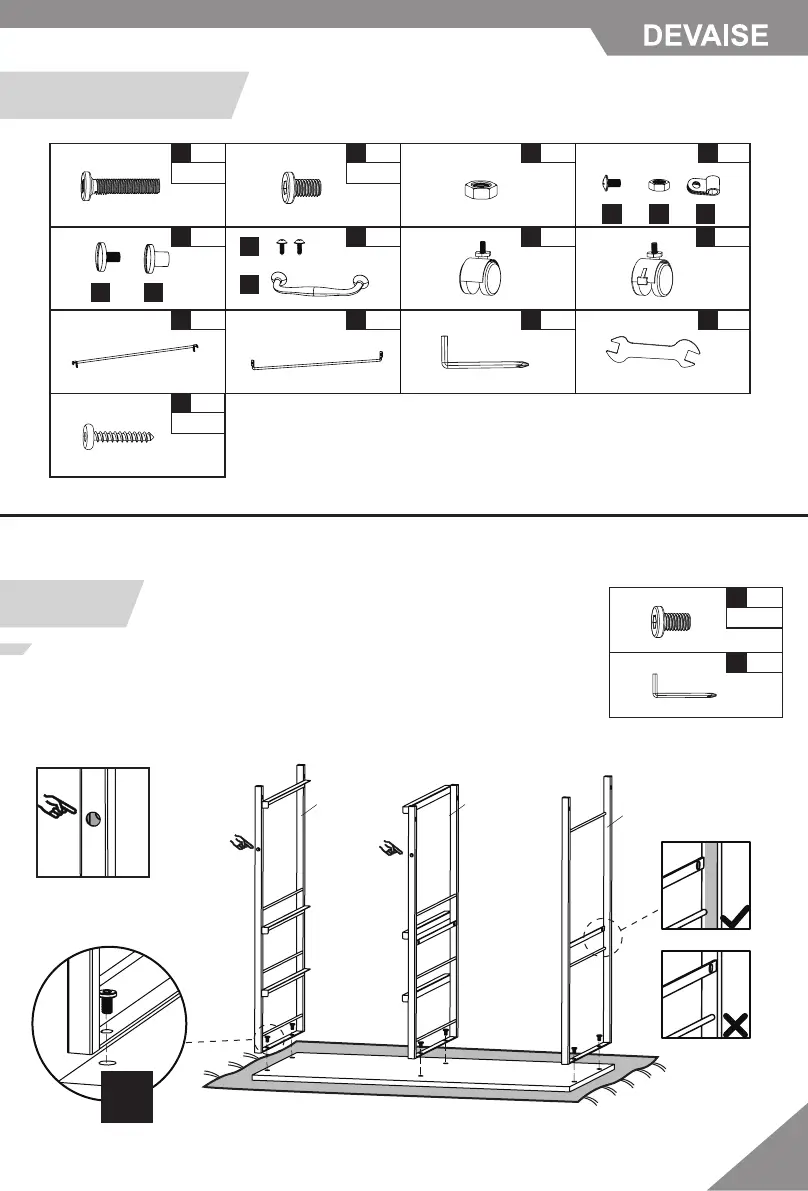 DEVAISE