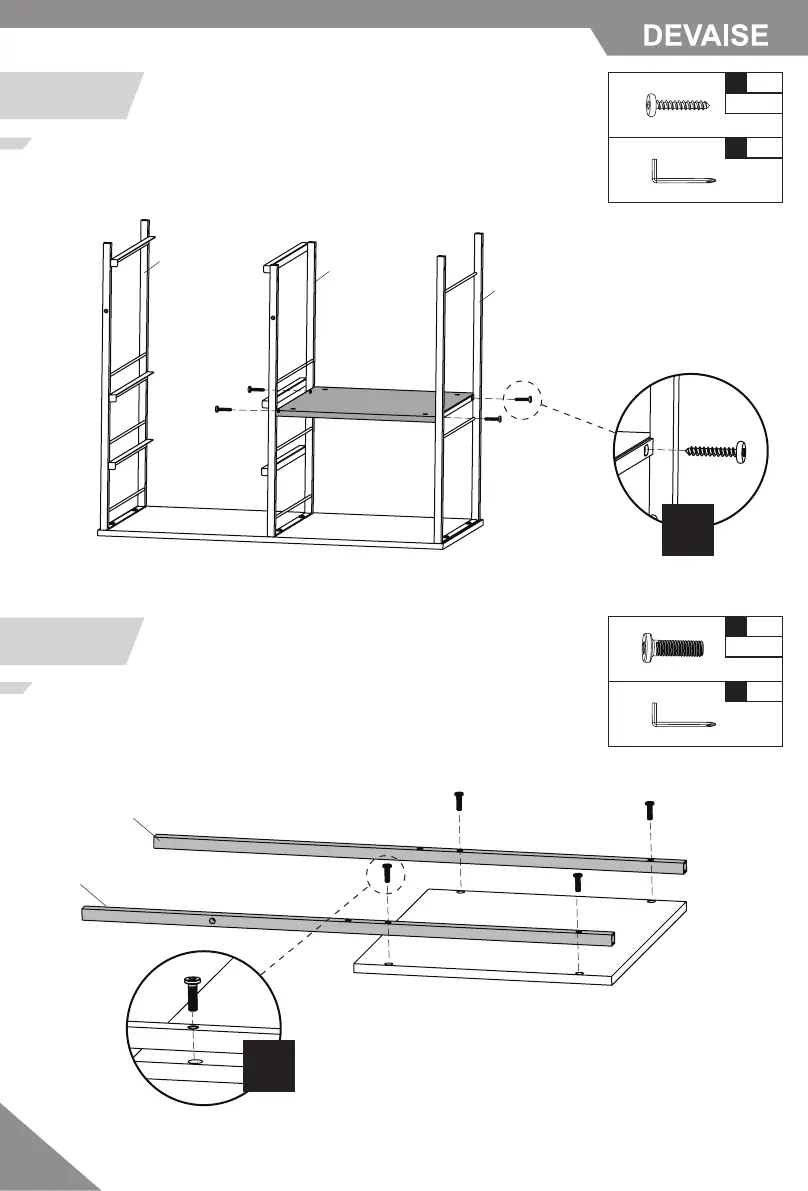 DEVAISE