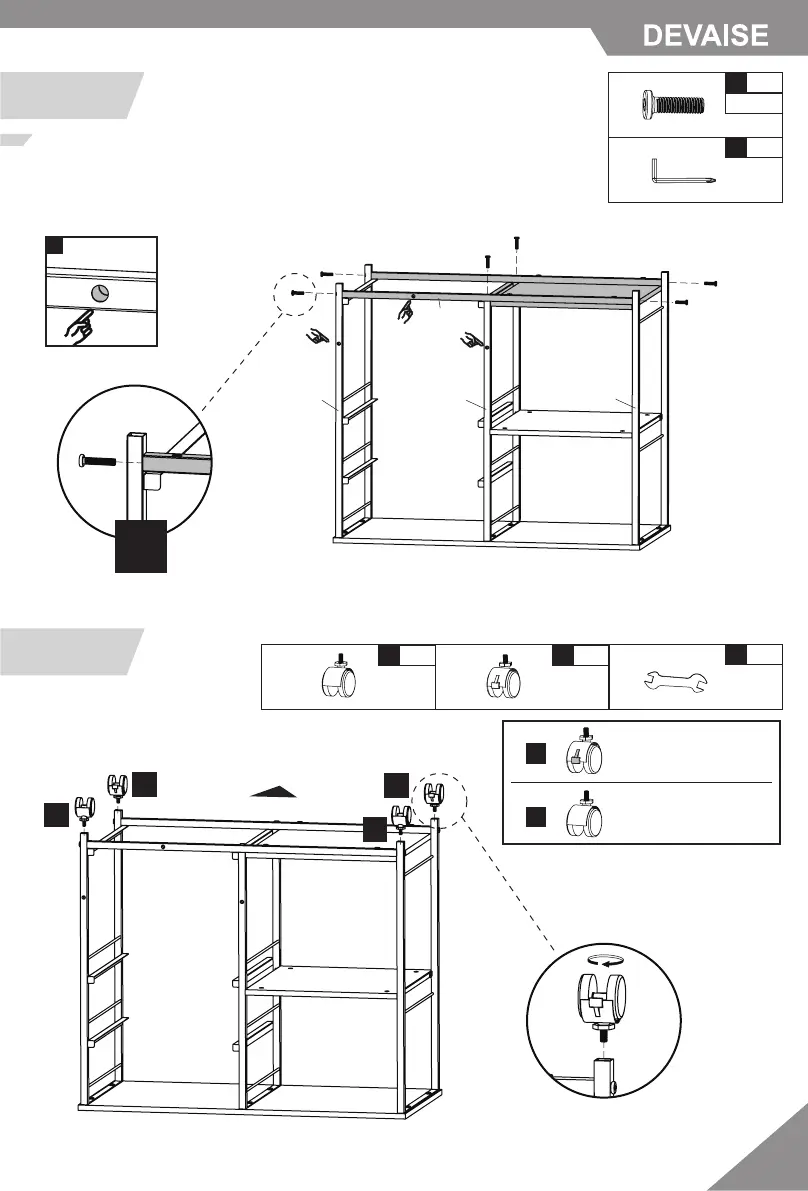 DEVAISE