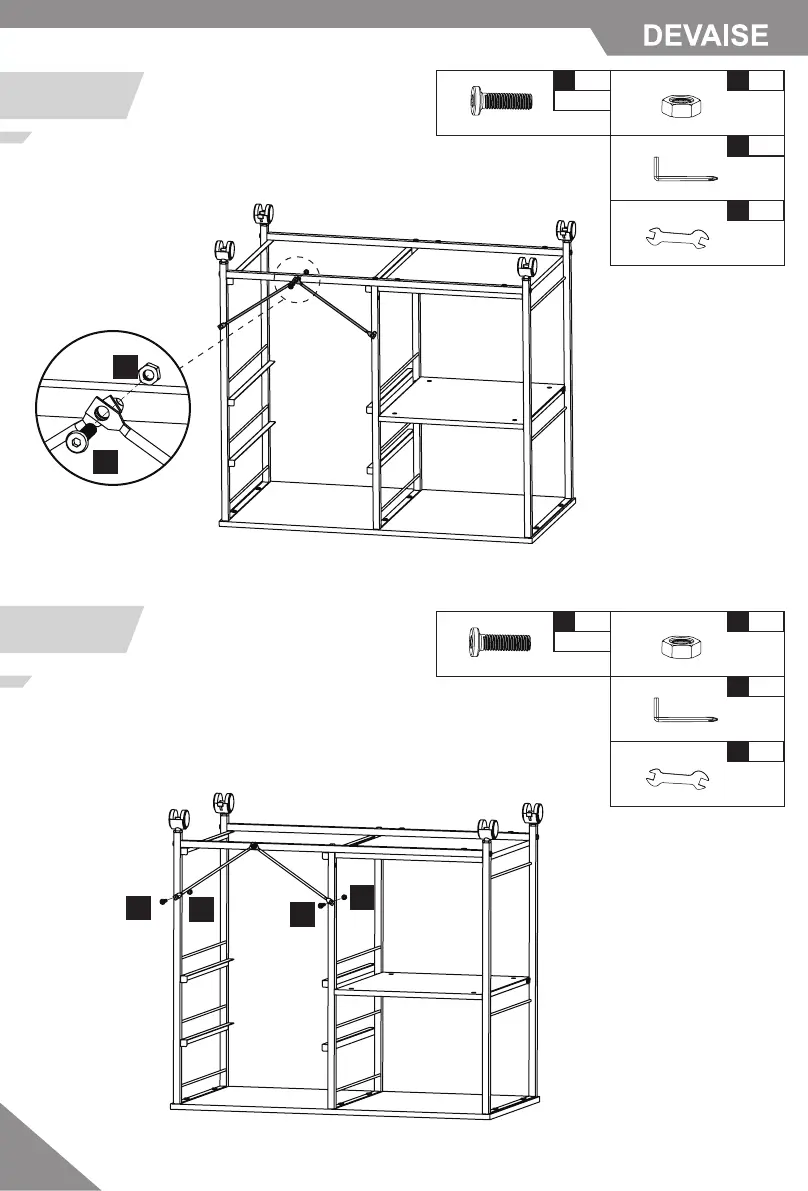 DEVAISE