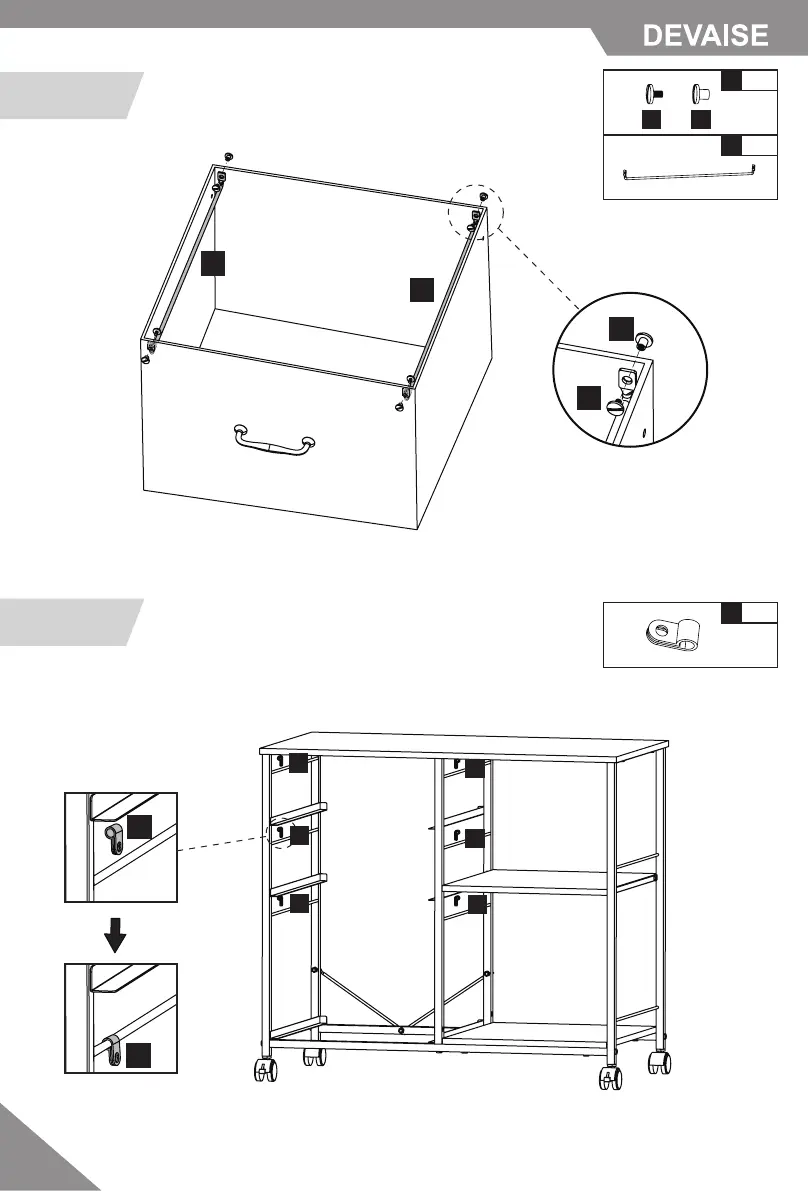 DEVAISE