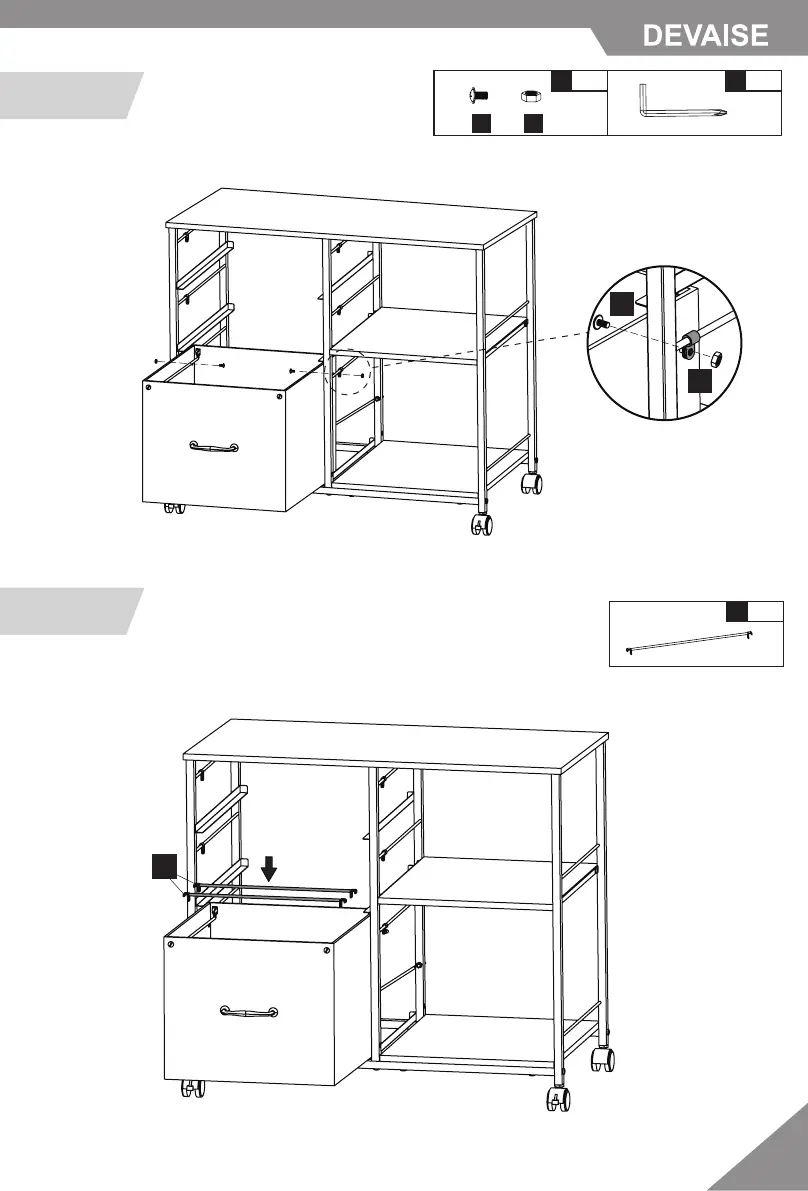 DEVAISE