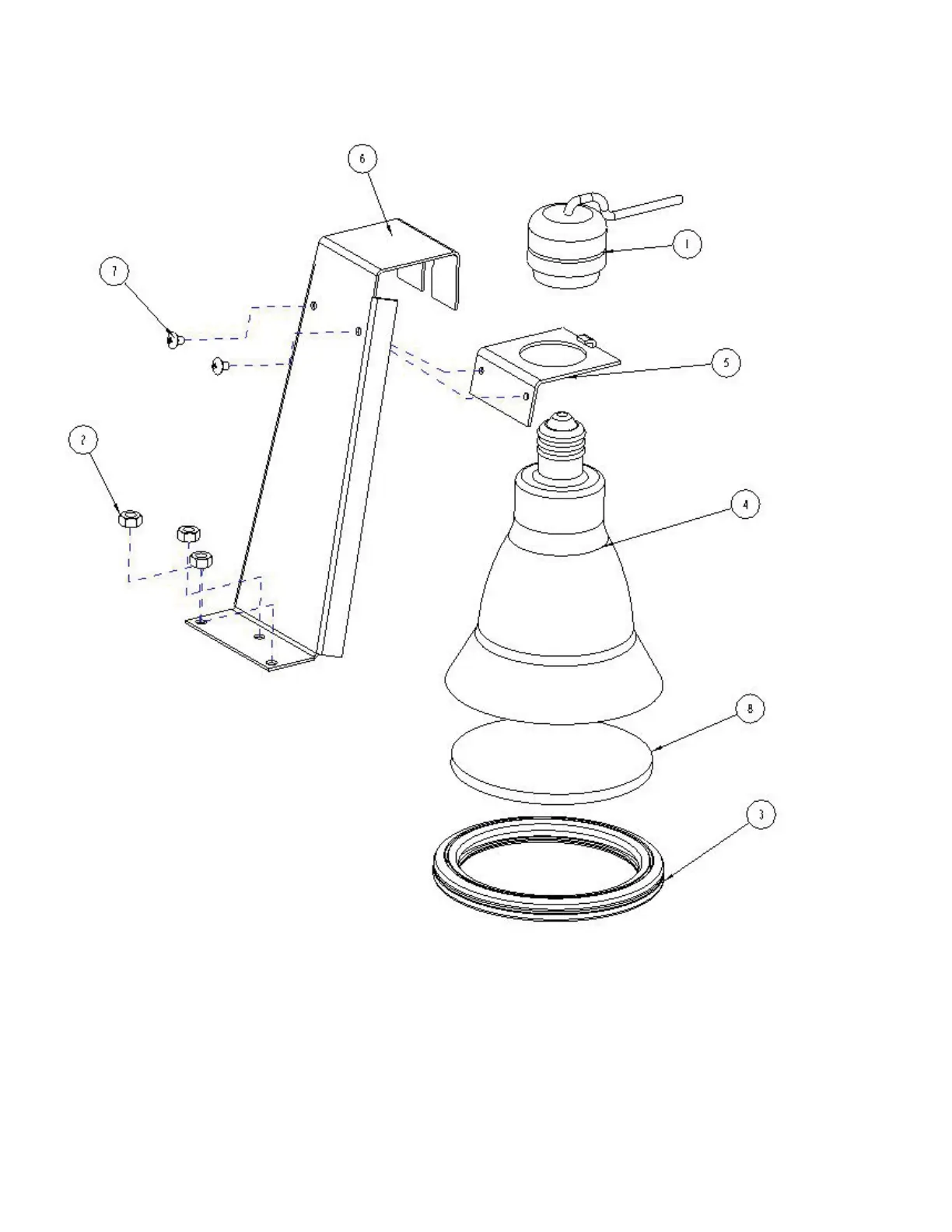 6
1
7
5
2
4
8
3