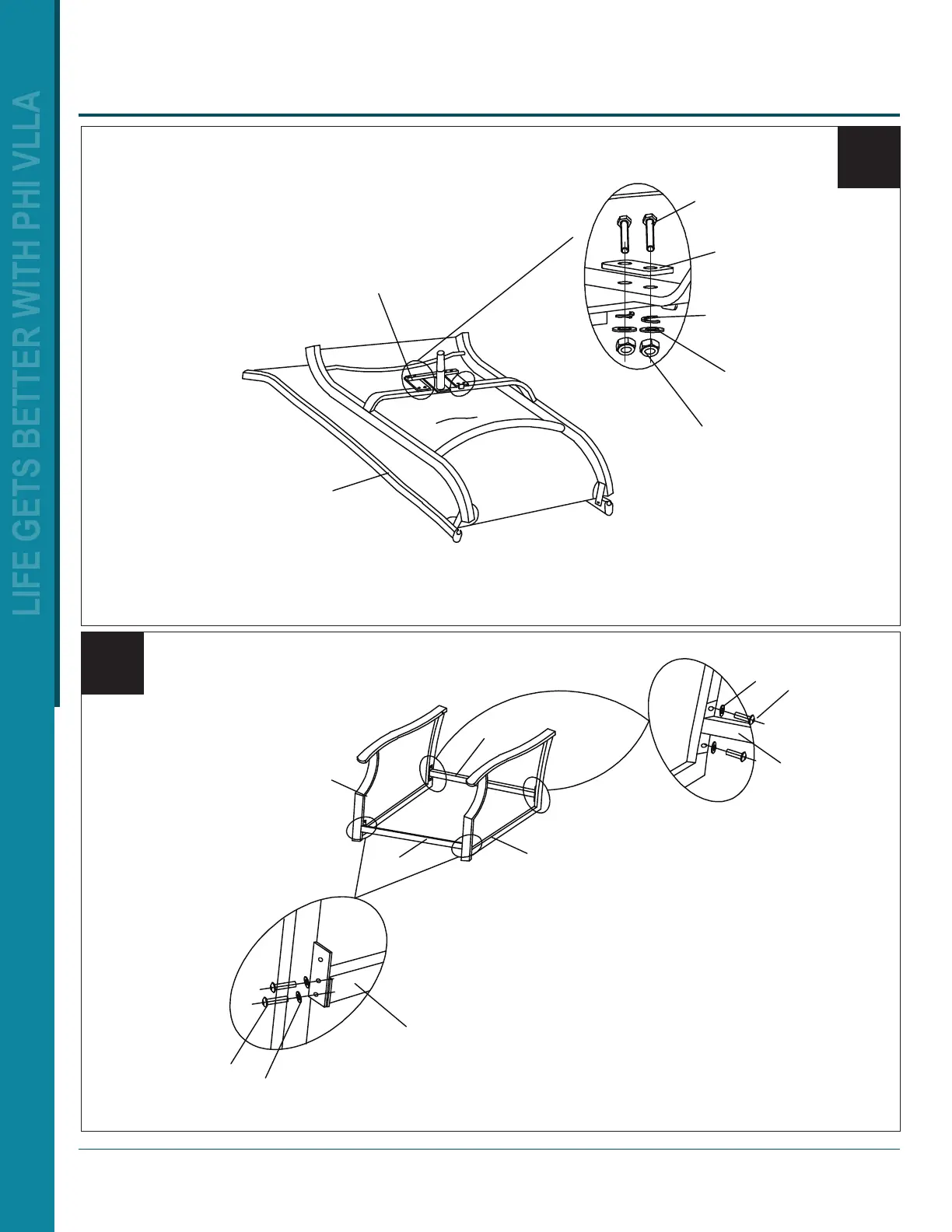 LIFE GETS BETTER WITH PHI VLLA