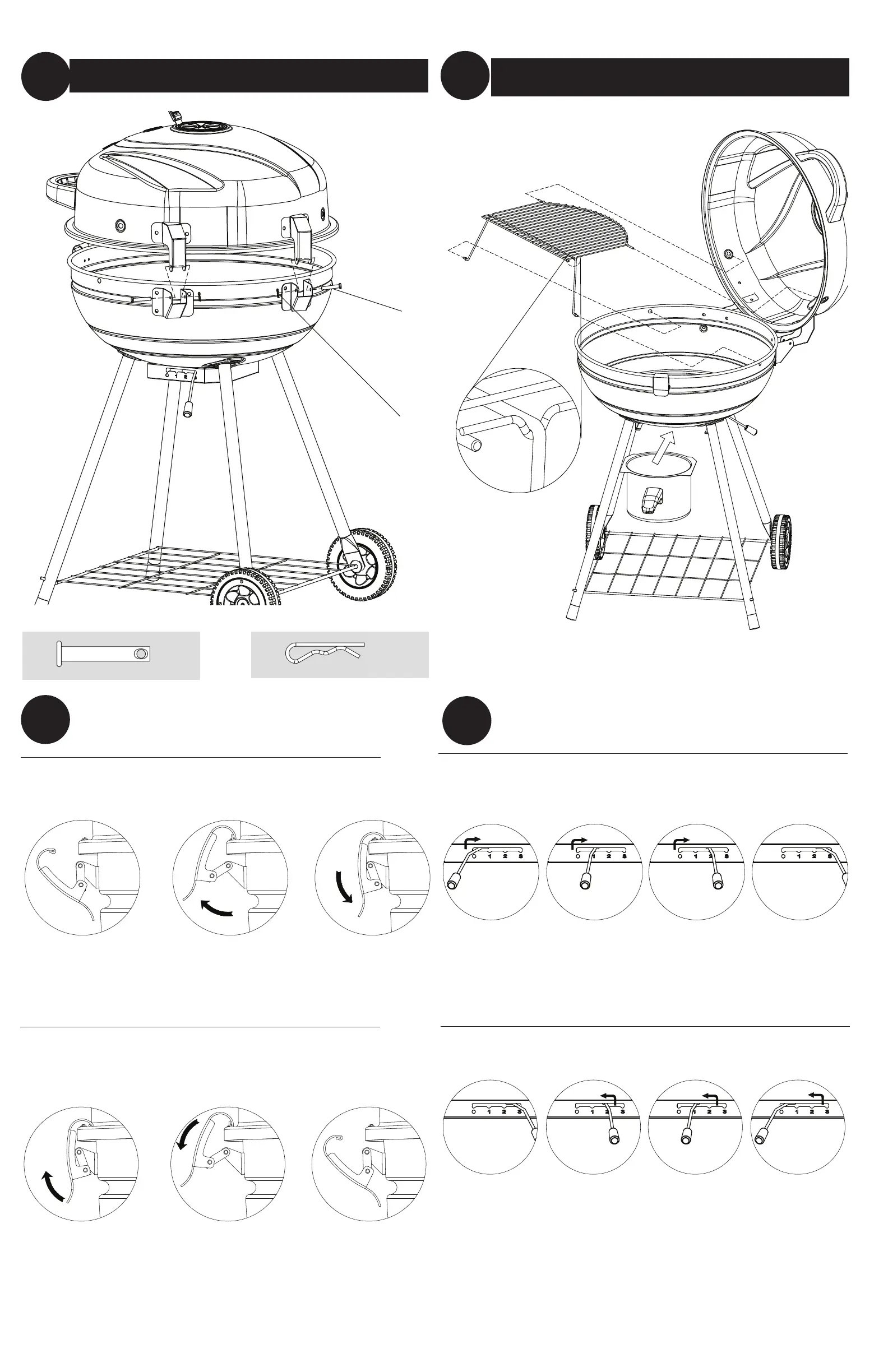 0 1 2 3

0 1 2 3

0 1 2 3

0 1 2 3

0 1 2 3

0 1 2 3

0 1 2 3

0 1 2 3

0 1 2 3