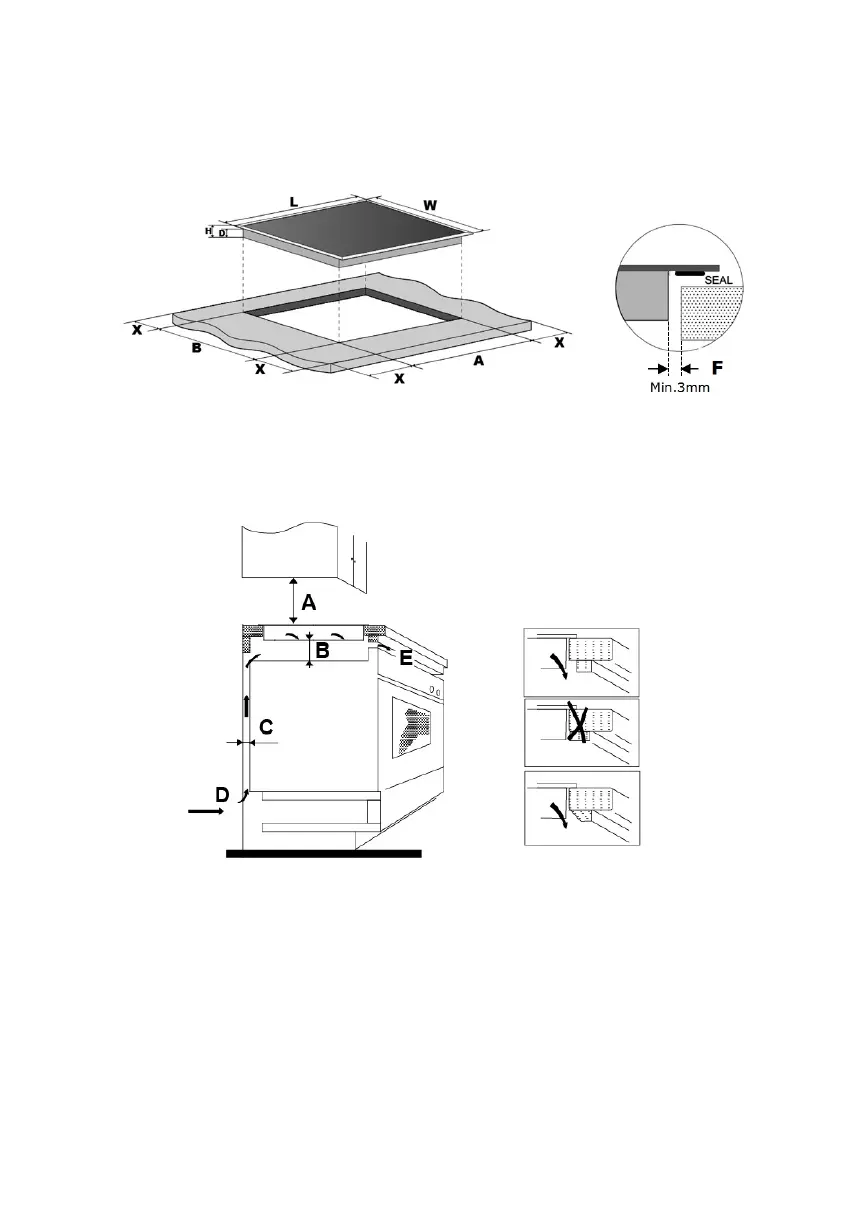 L
W
H
D
X
B
X
X
A
X
SEAL
F
Min.3mm

A
B
E
C
D