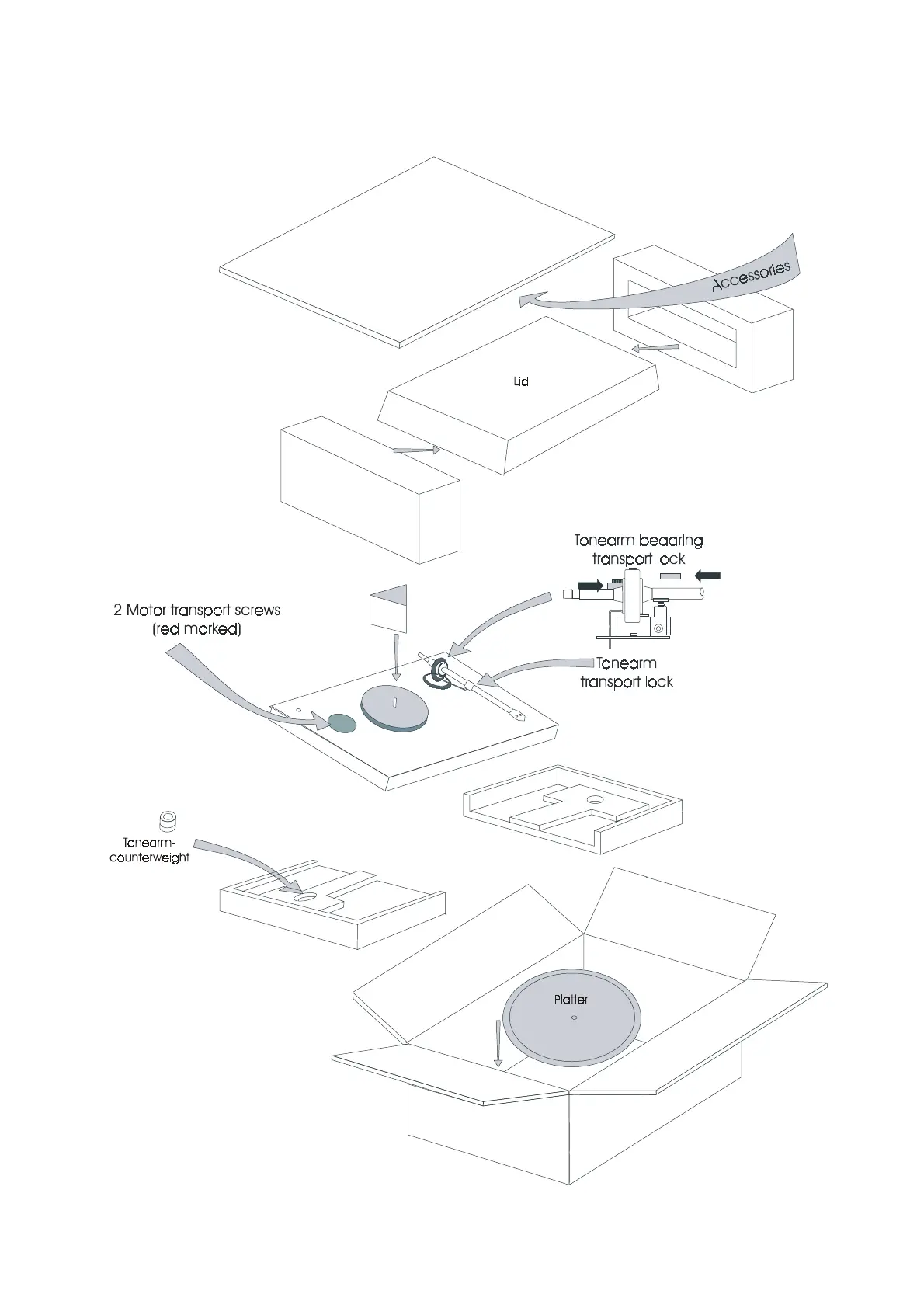 Accessories

Lid

Tonearm beaaring transport lock

2 Motor transport screws (red marked)

Tonearm transport lock

Tonearm-counterweight

Platter