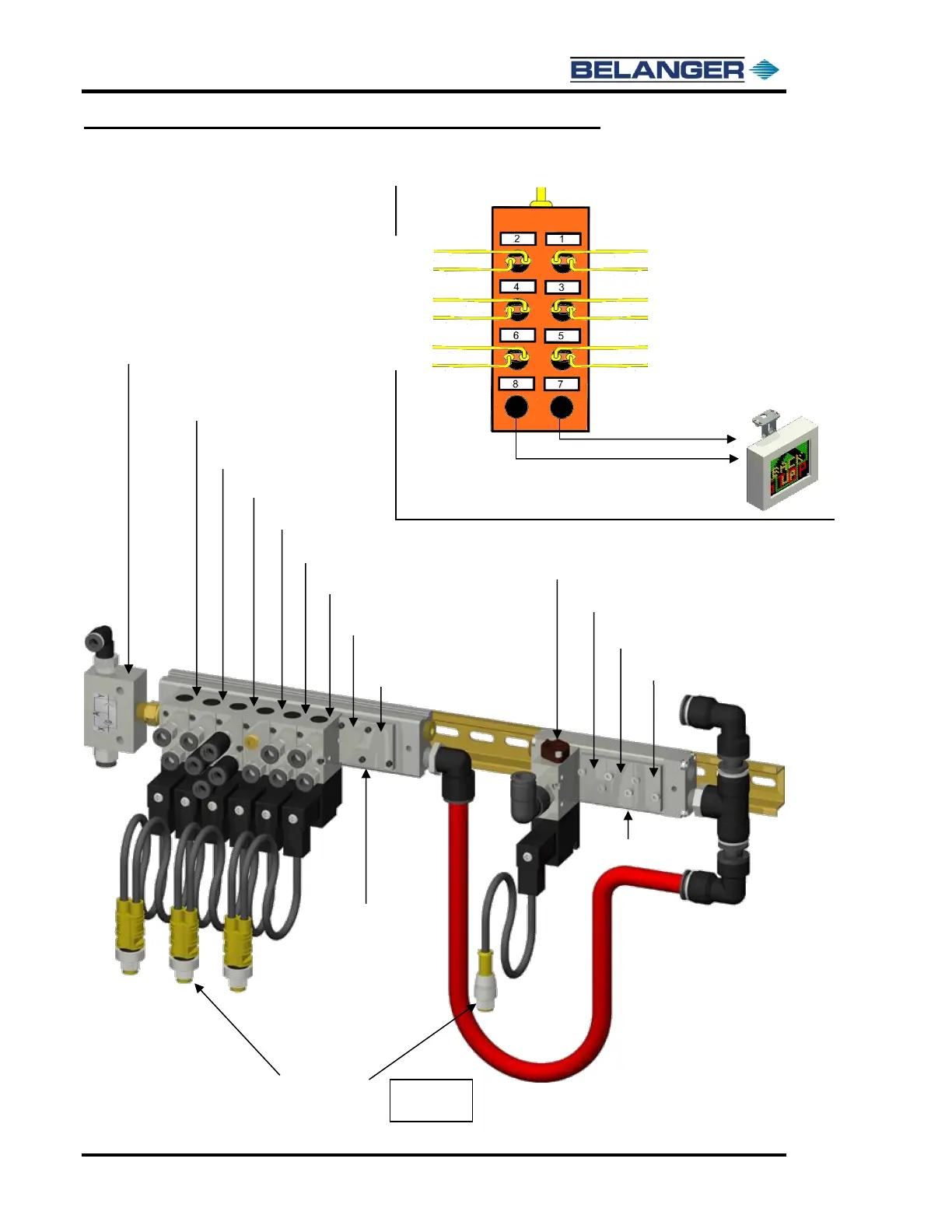 BELANGER

2 1
4 3
6 5
8 7