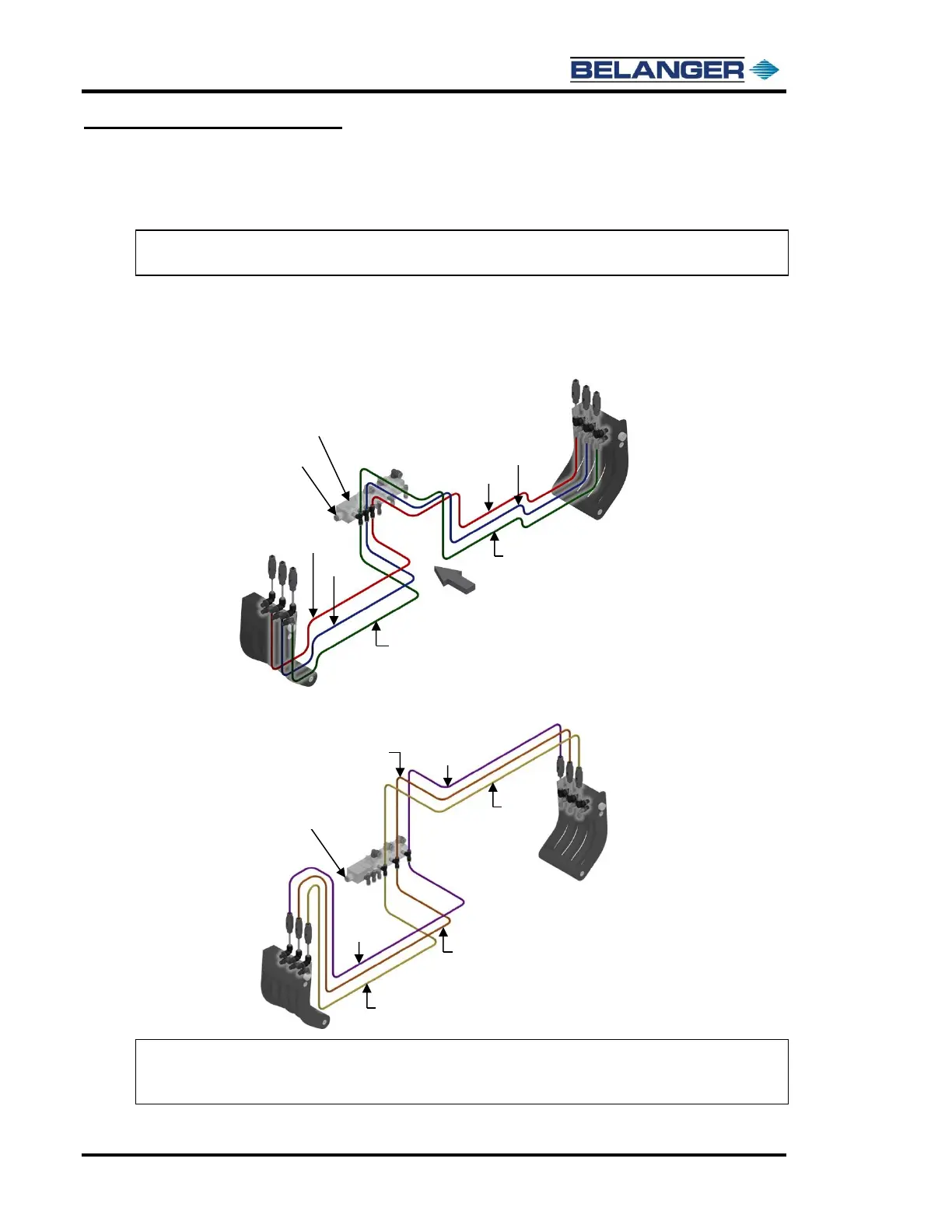 BELANGER