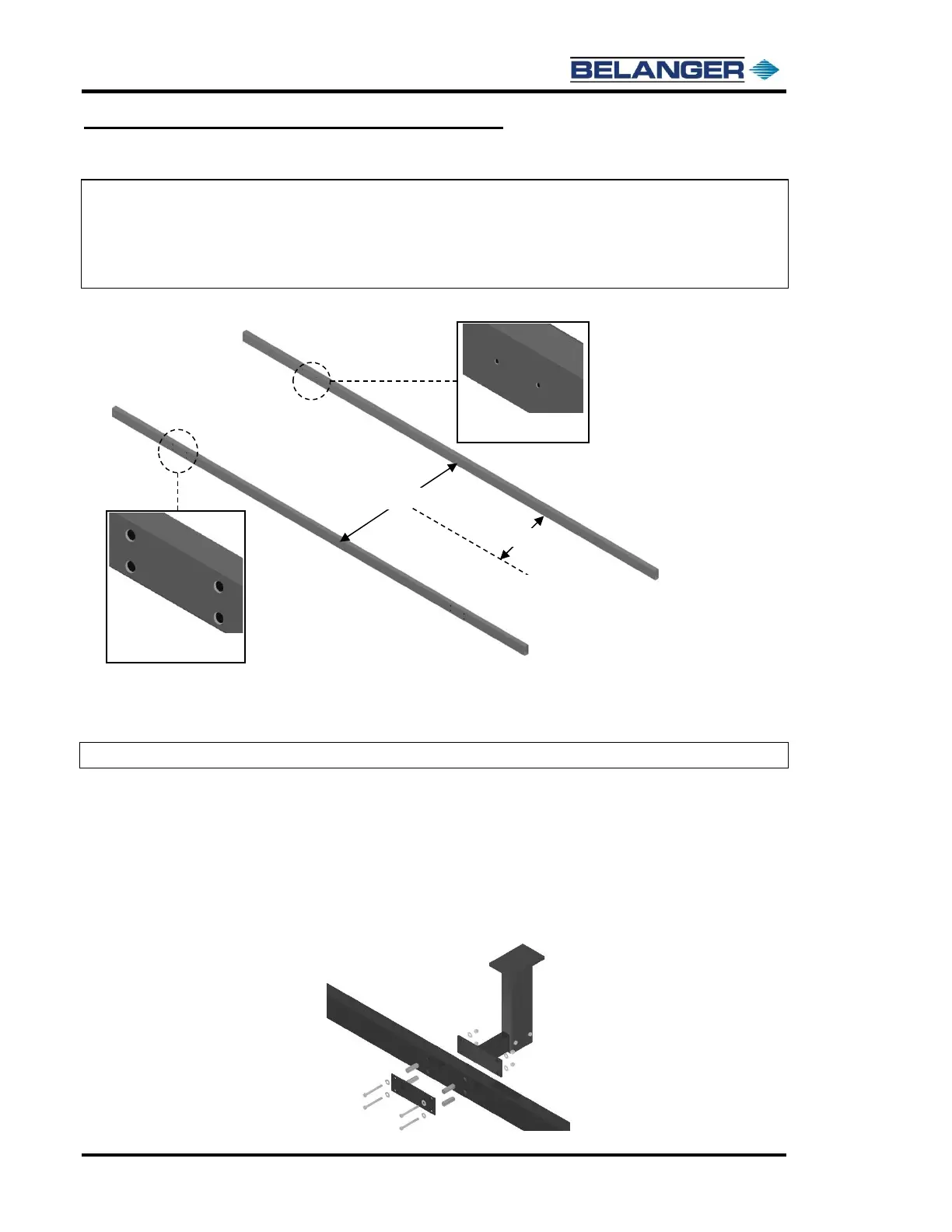 BELANGER