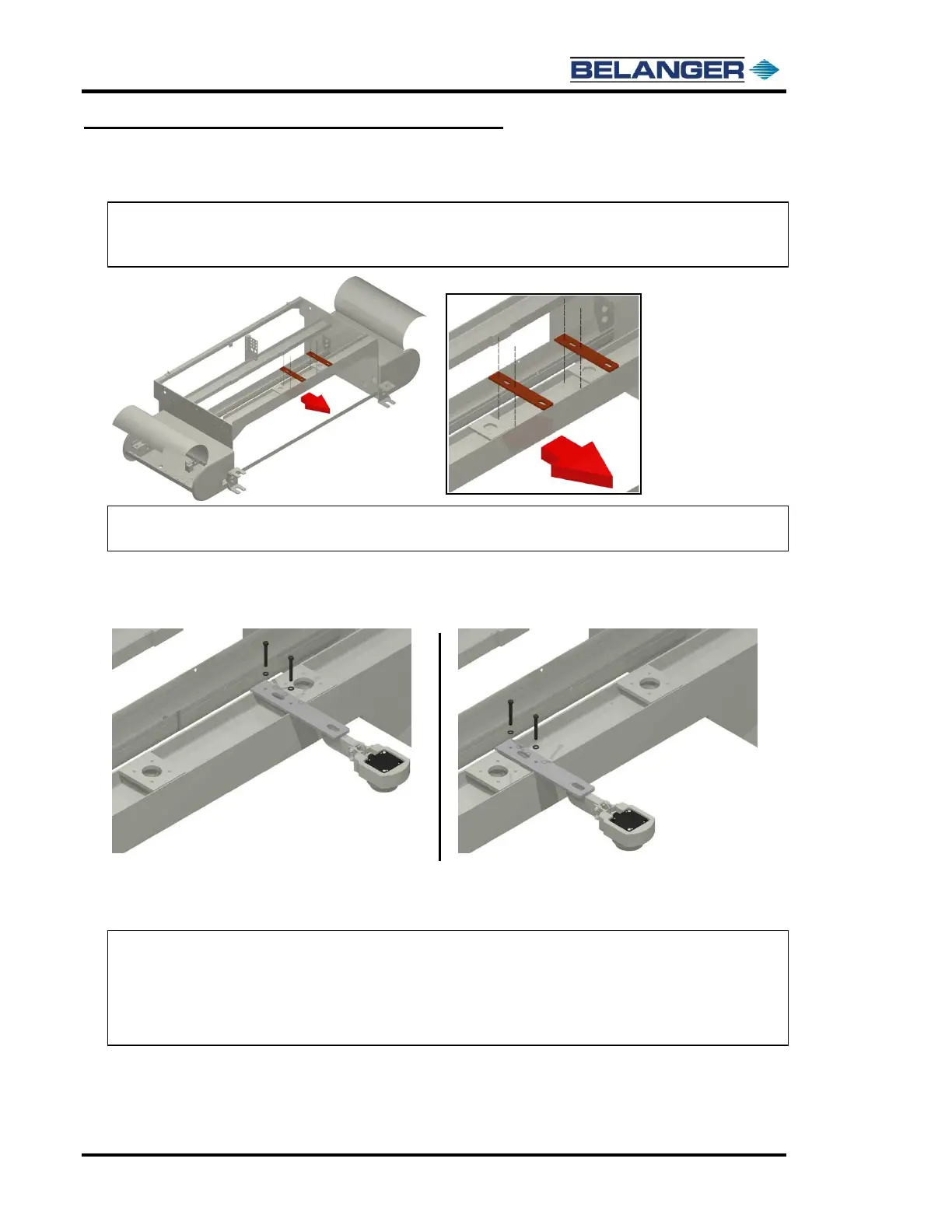 BELANGER