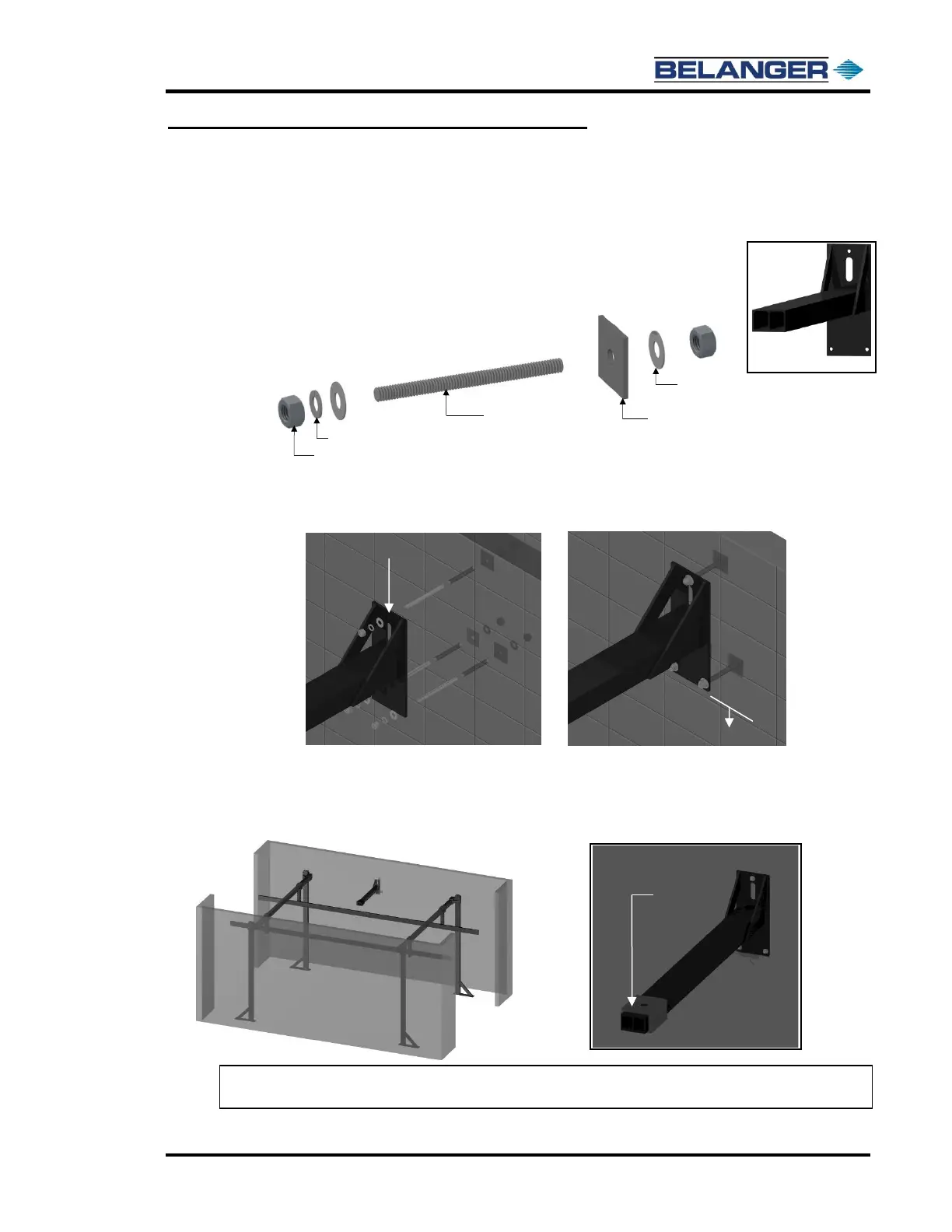 BELANGER