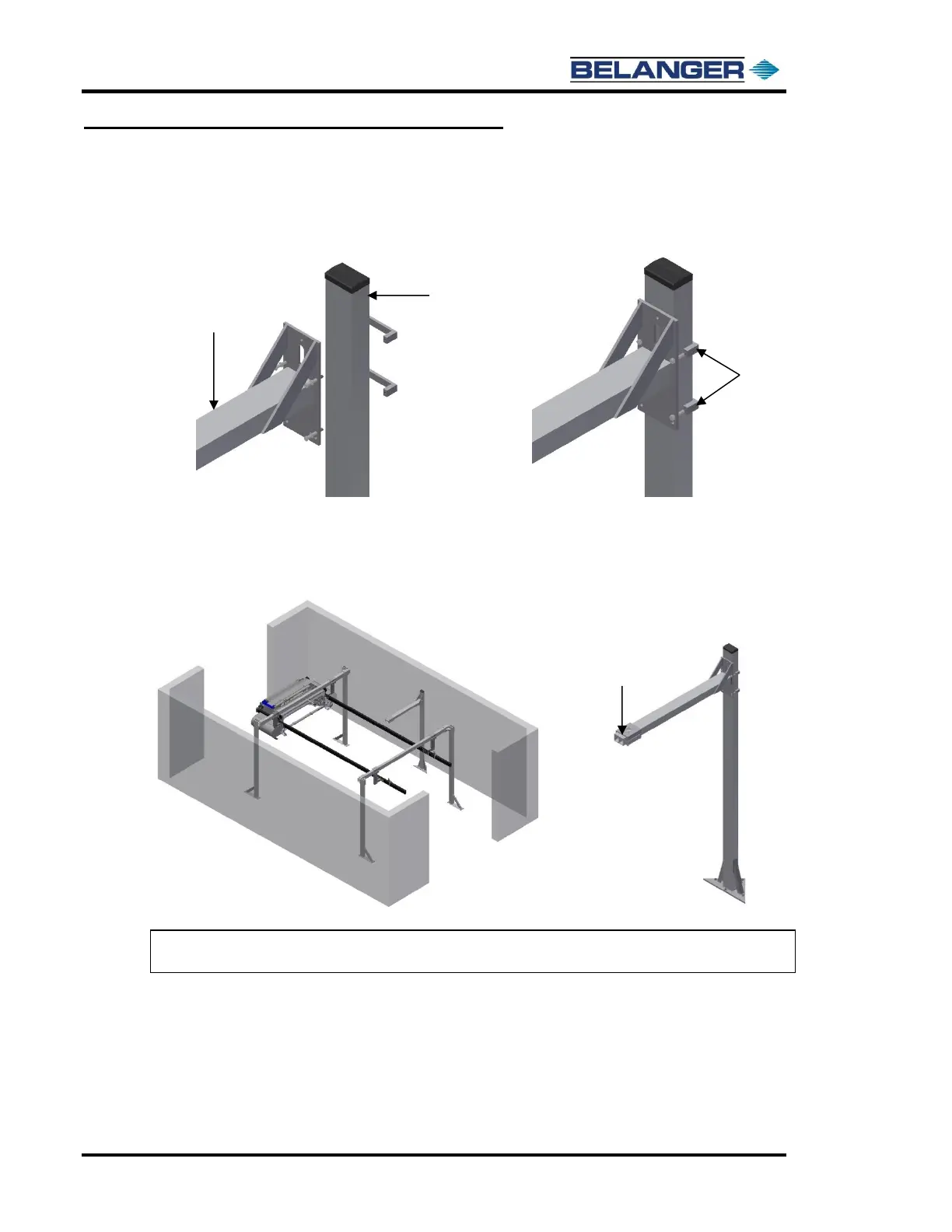 BELANGER