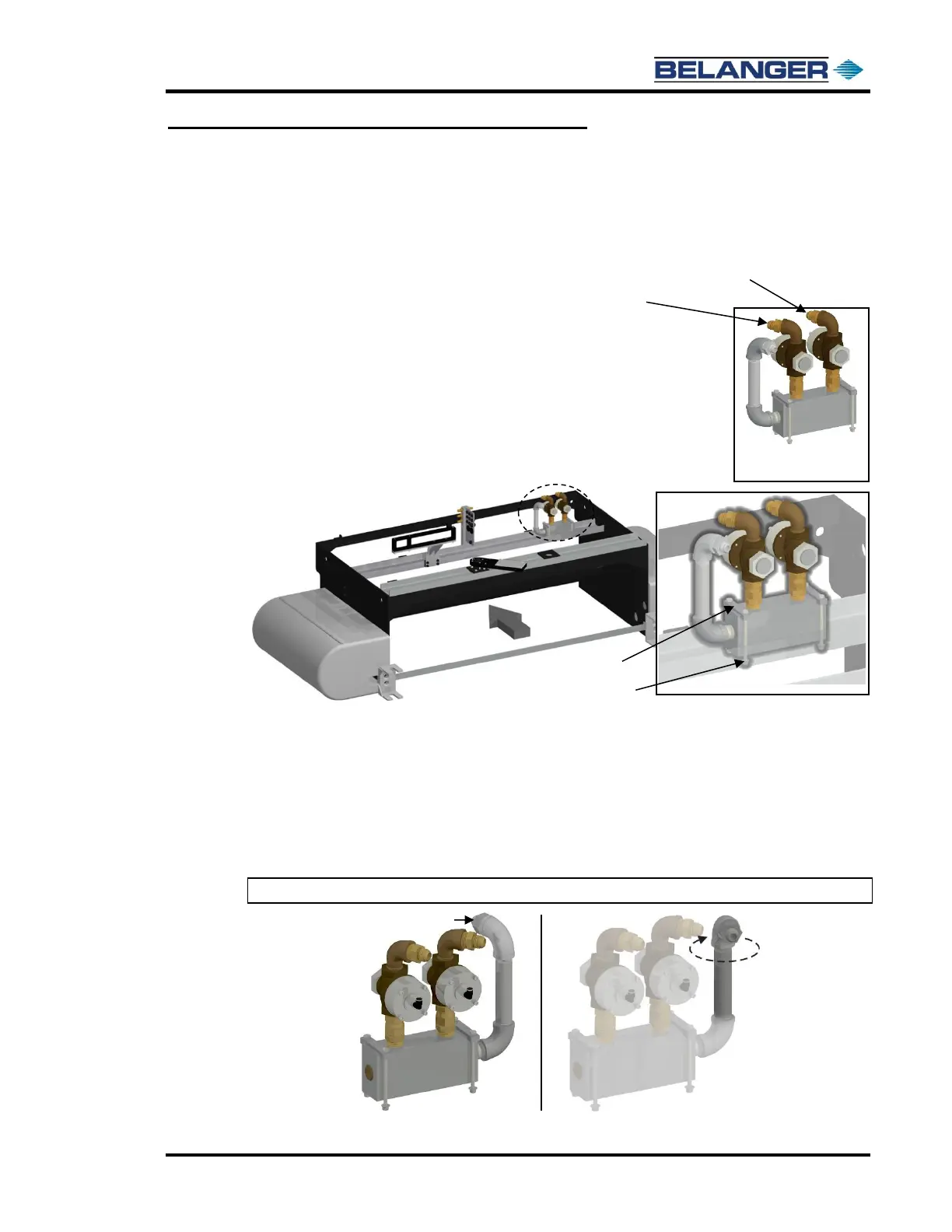 BELANGER