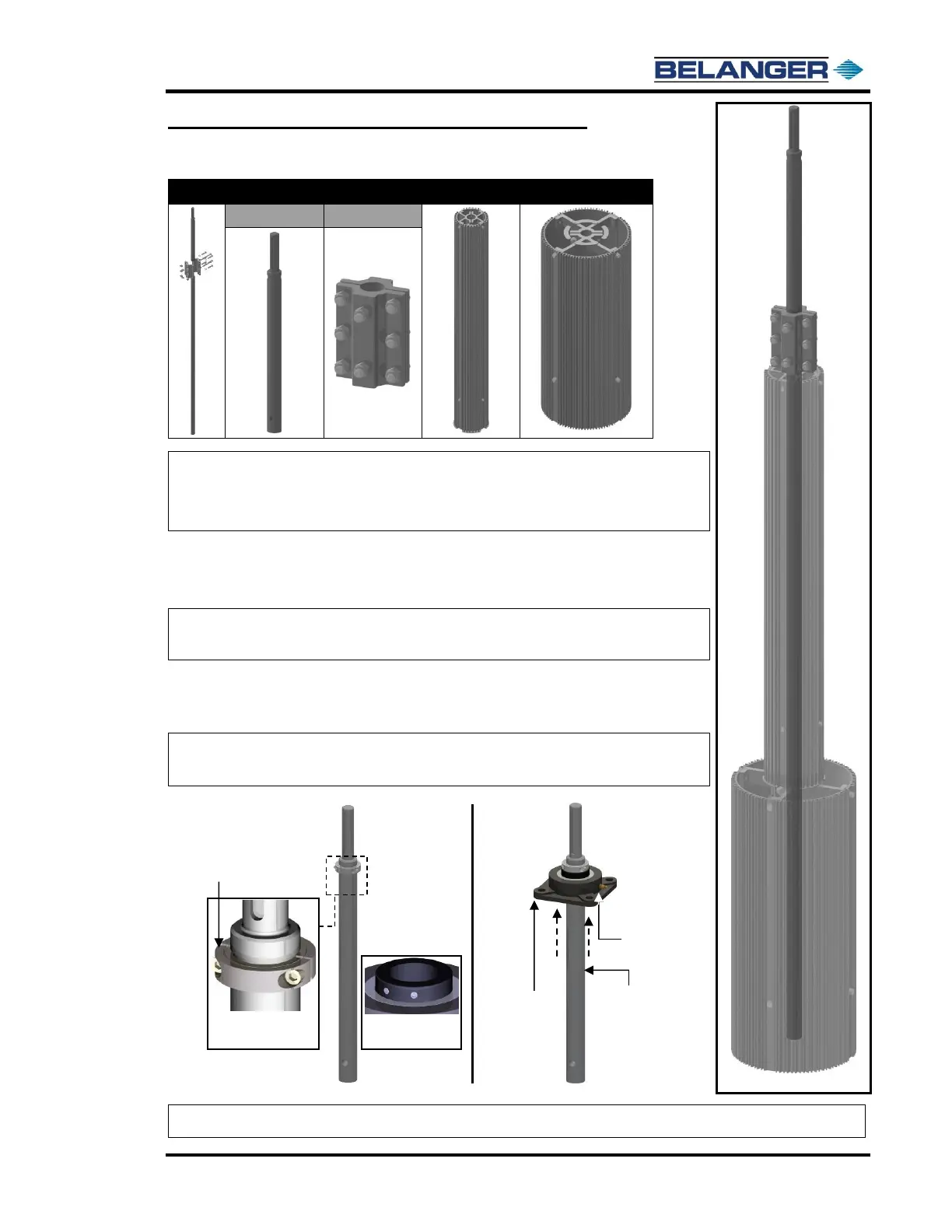 BELANGER