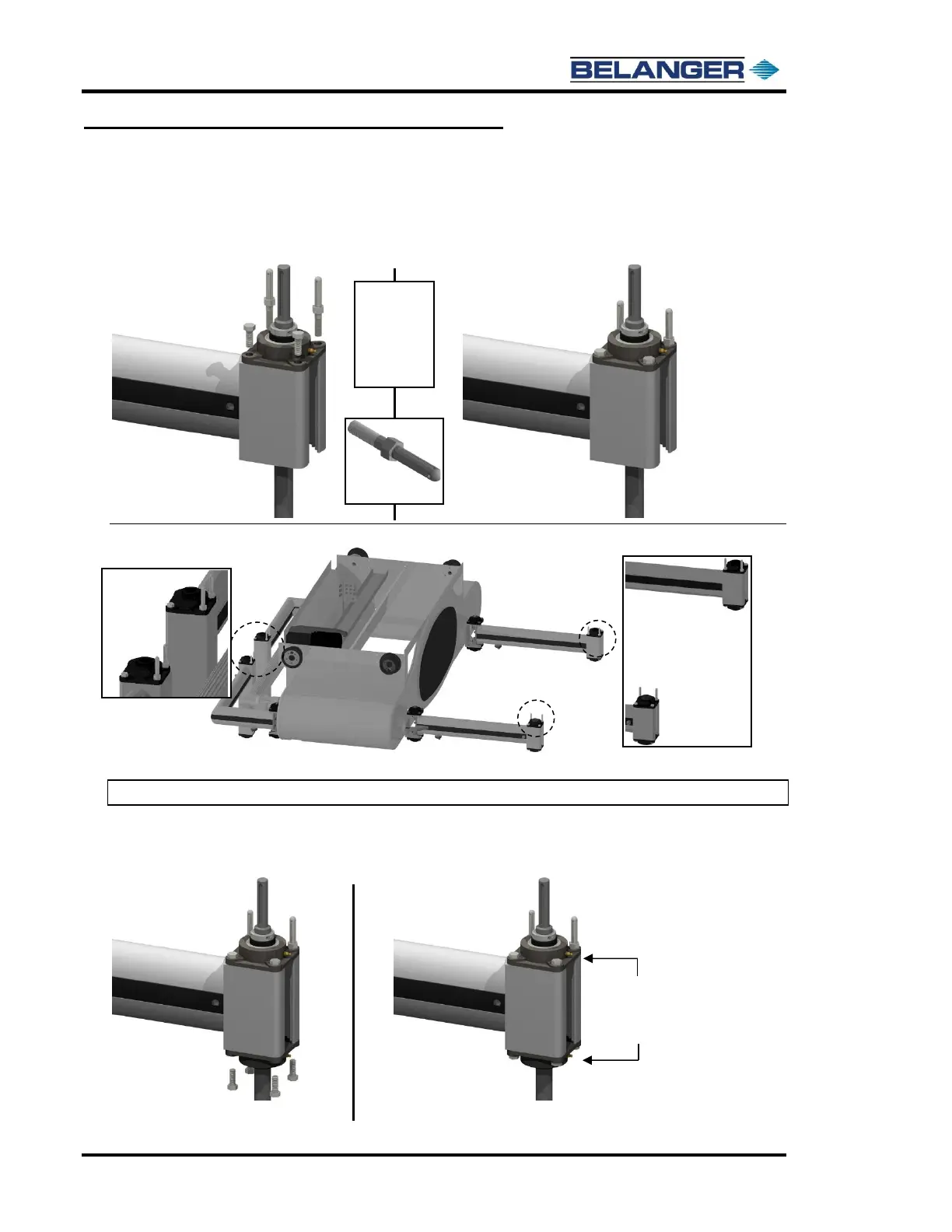 BELANGER